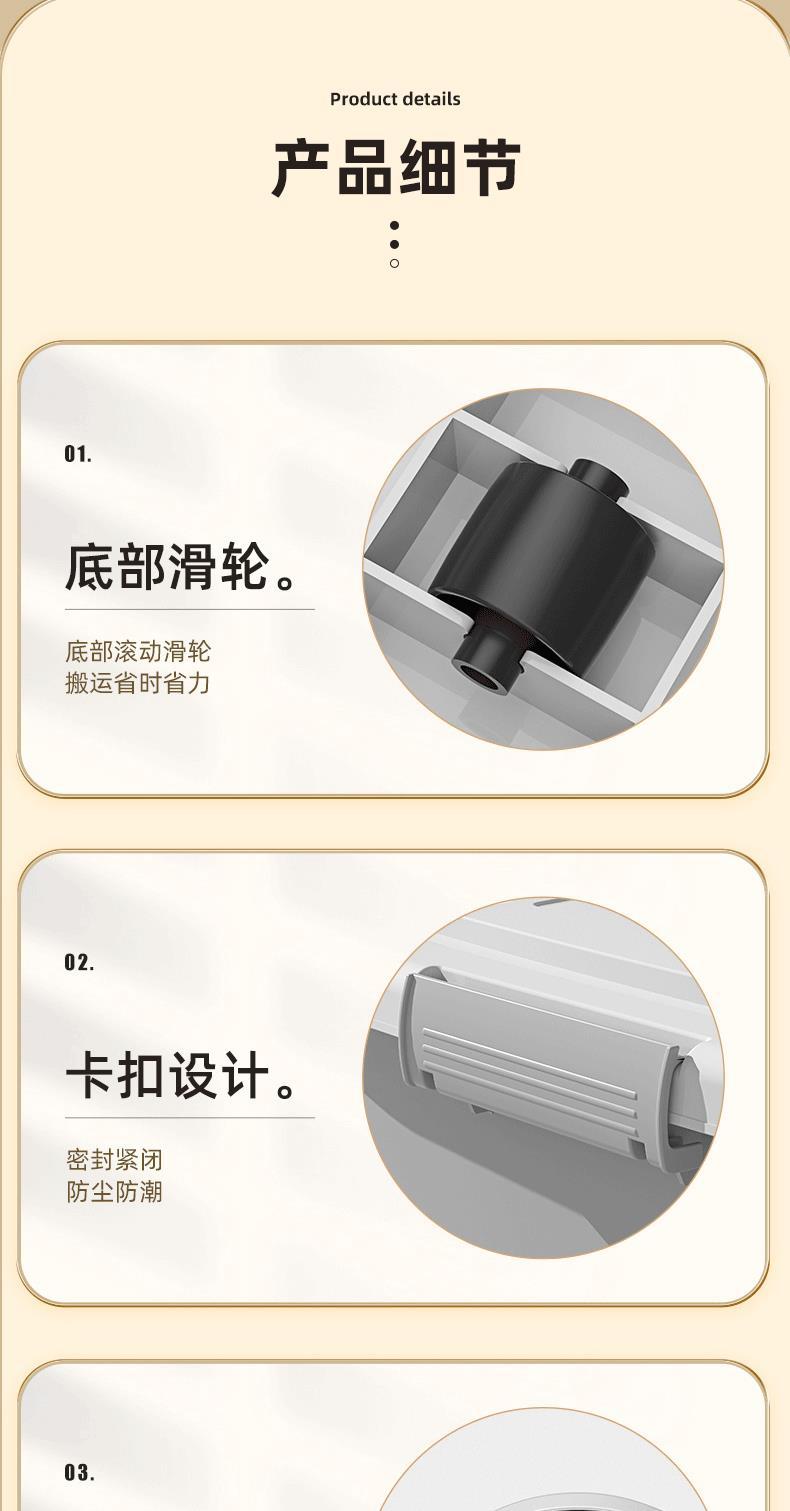 Product details

产品细节

01.

底部滑轮。

底部滚动滑轮
搬运省时省力

02.

卡扣设计。

密封紧闭
防尘防潮

03.