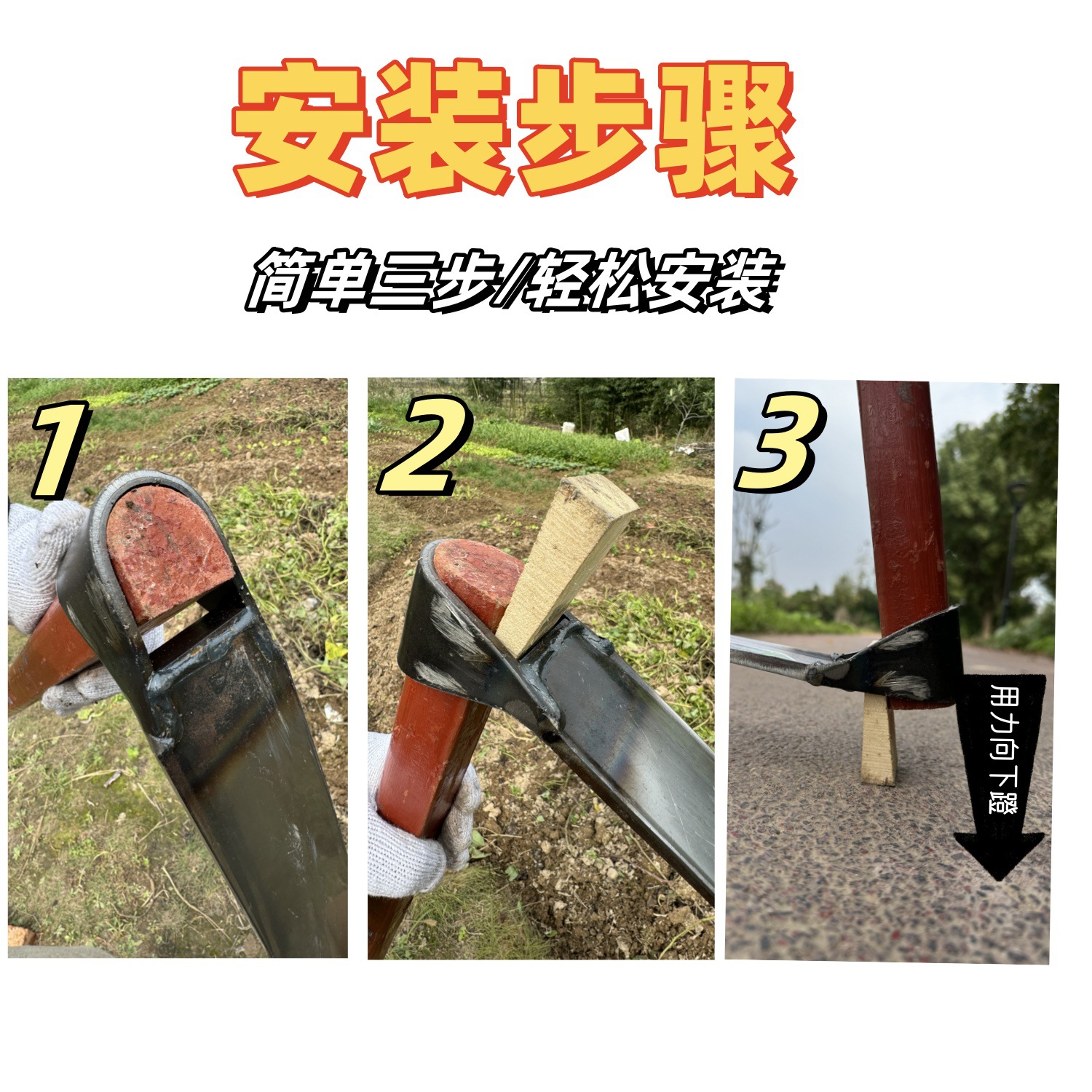 安装步骤

简单三步/轻松安装

1

2

3

用力向下蹬