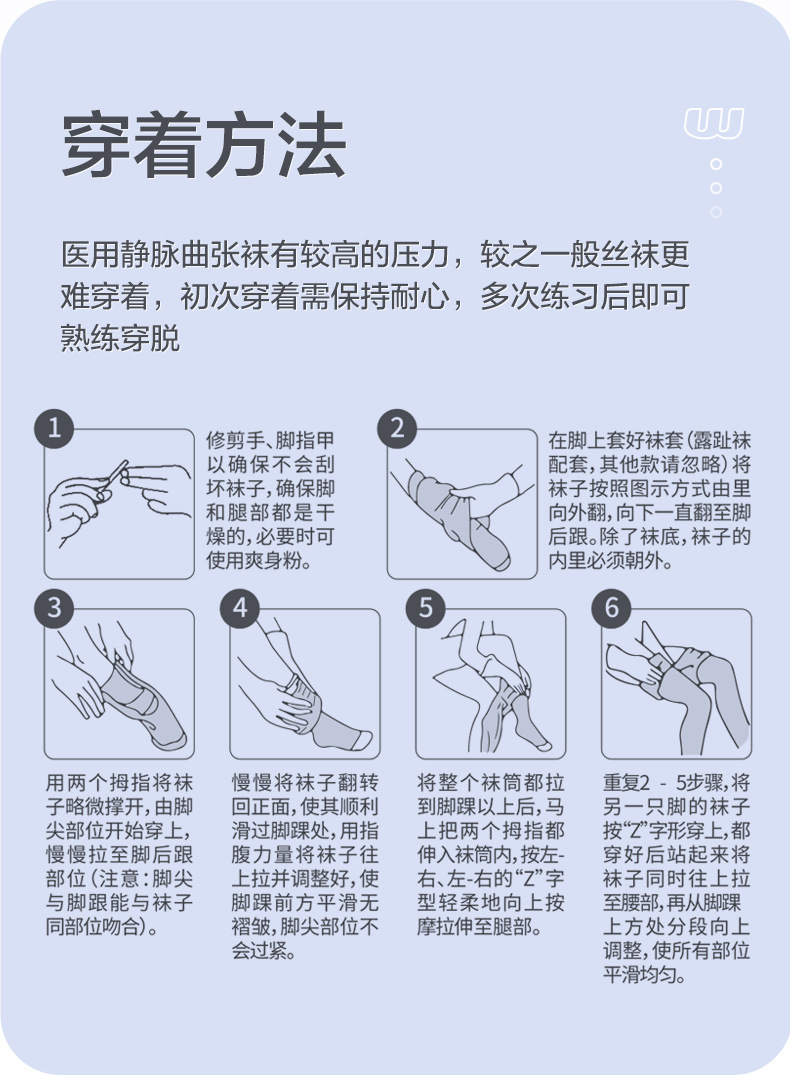 穿着方法

医用静脉曲张袜有较高的压力，较之一般丝袜更难穿着，初次穿着需保持耐心，多次练习后即可熟练穿脱

1

修剪手、脚指甲以确保不会刮坏袜子，确保脚和腿部都是干燥的，必要时可使用爽身粉。

2

在脚上套好袜套(露趾袜配套，其他款请忽略)将袜子按照图示方式由里向外翻，向下一直翻至脚后跟。除了袜底，袜子的内里必须朝外。

3

用两个拇指将袜子略微撑开，由脚尖部位开始穿上，慢慢拉至脚后跟部位(注意：脚尖与脚跟能与袜子同部位吻合)。

4

慢慢将袜子翻转回正面，使其顺利滑过脚踝处，用指腹力量将袜子往上拉并调整好，使脚踝前方平滑无褶皱，脚尖部位不会过紧。

5

将整个袜筒都拉到脚踝以上后，马上把两个拇指都伸入袜筒内，按左-右、左-右的“Z”字型轻柔地向上按摩拉伸至腿部。

6

重复2 - 5步骤，将另一只脚的袜子按“Z”字形穿上，都穿好后站起来将袜子同时往上拉至腰部，再从脚踝上方处分段向上调整，使所有部位平滑均匀。