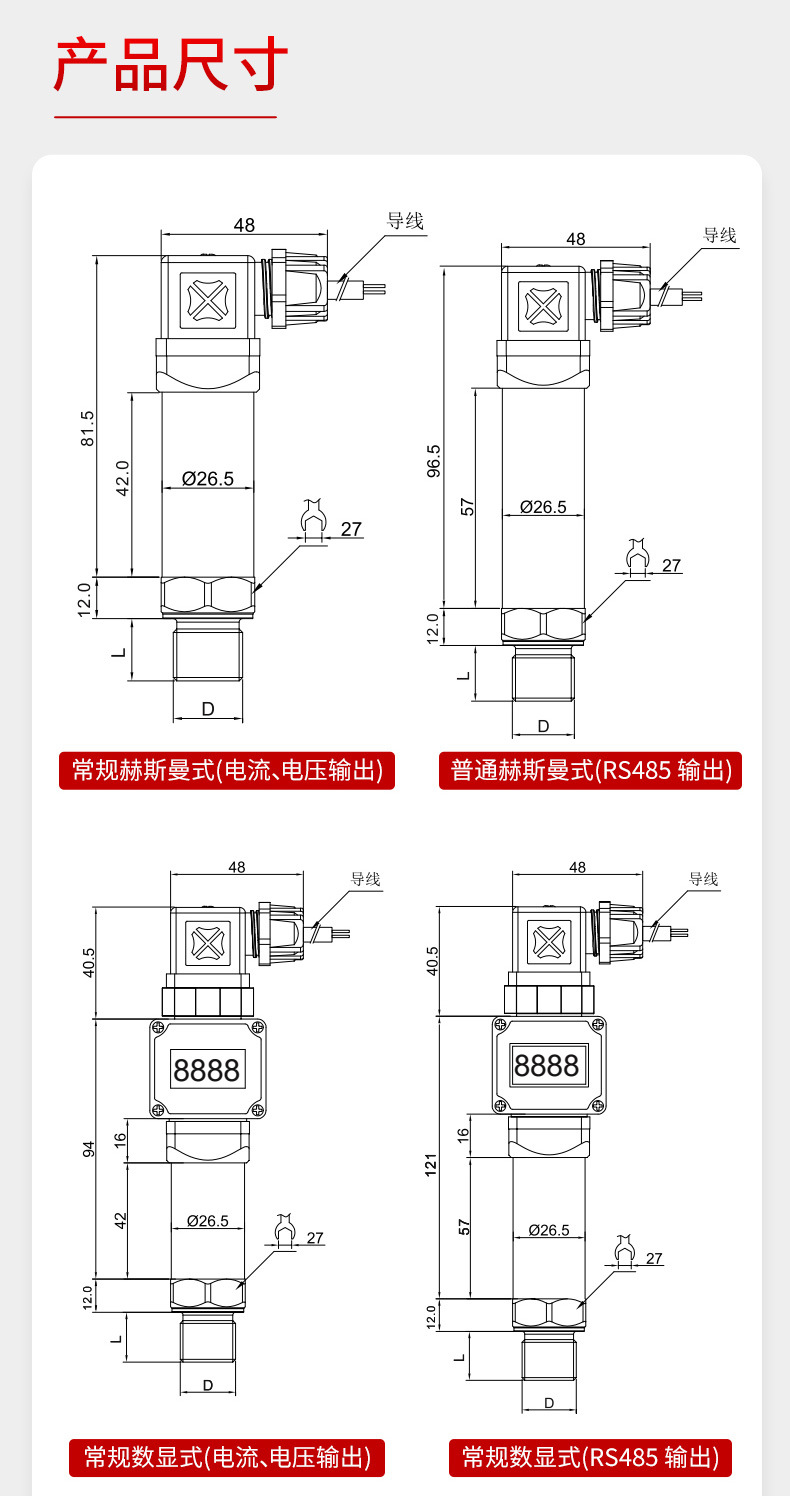 产品尺寸

48
导线
81.5
42.0
Ø26.5
27
12.0
L
D
常规赫斯曼式(电流、电压输出)

48
导线
96.5
57
Ø26.5
27
12.0
L
D
普通赫斯曼式(RS485 输出)

48
导线
40.5
8888
94
16
42
Ø26.5
27
12.0
L
D
常规数显式(电流、电压输出)

48
导线
40.5
8888
121
16
57
Ø26.5
27
12.0
L
D
常规数显式(RS485 输出)