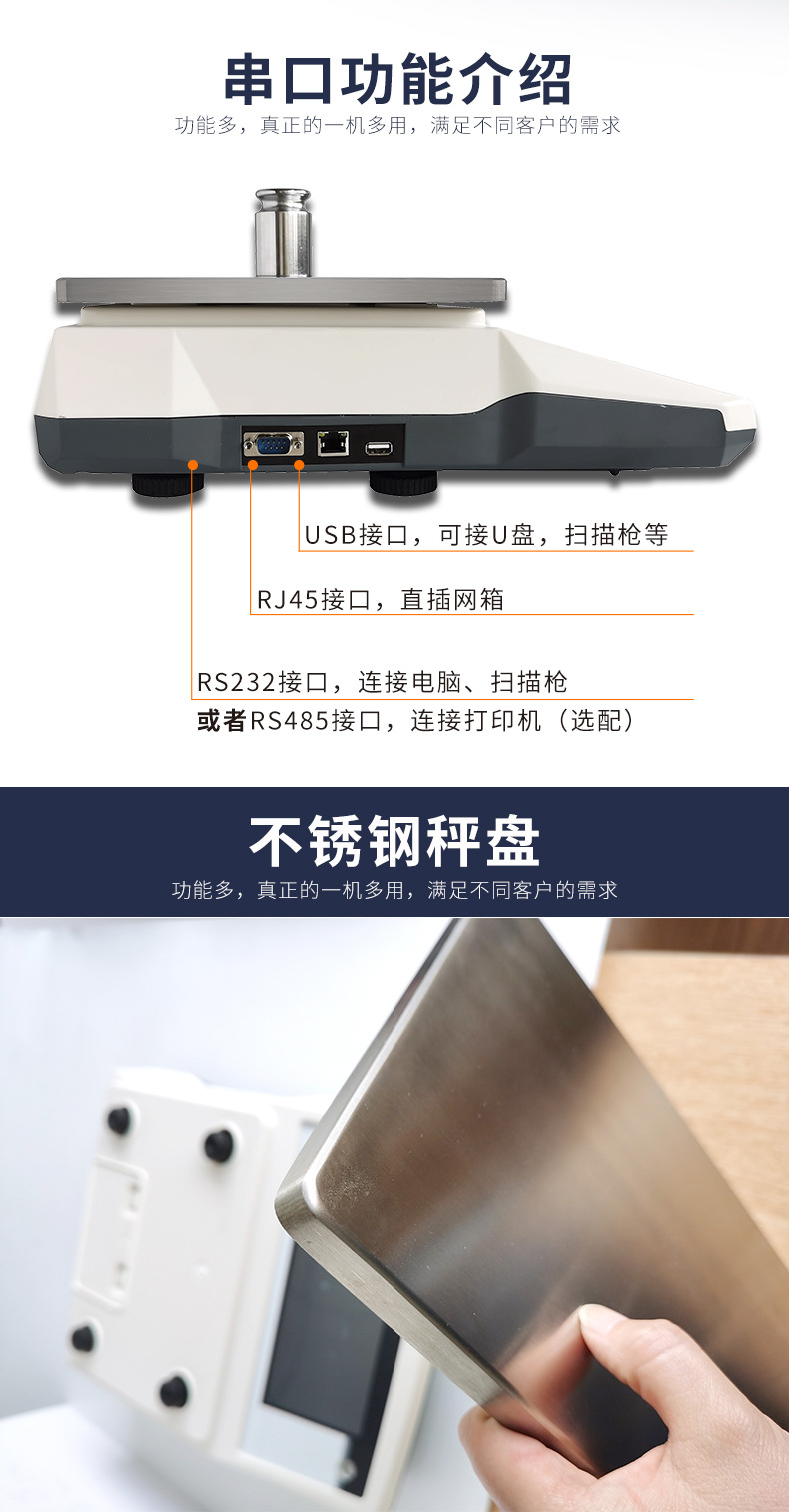 串口功能介绍

功能多，真正的一机多用，满足不同客户的需求

USB接口，可接U盘，扫描枪等

RJ45接口，直插网箱

RS232接口，连接电脑、扫描枪
或者RS485接口，连接打印机（选配）

不锈钢秤盘

功能多，真正的一机多用，满足不同客户的需求