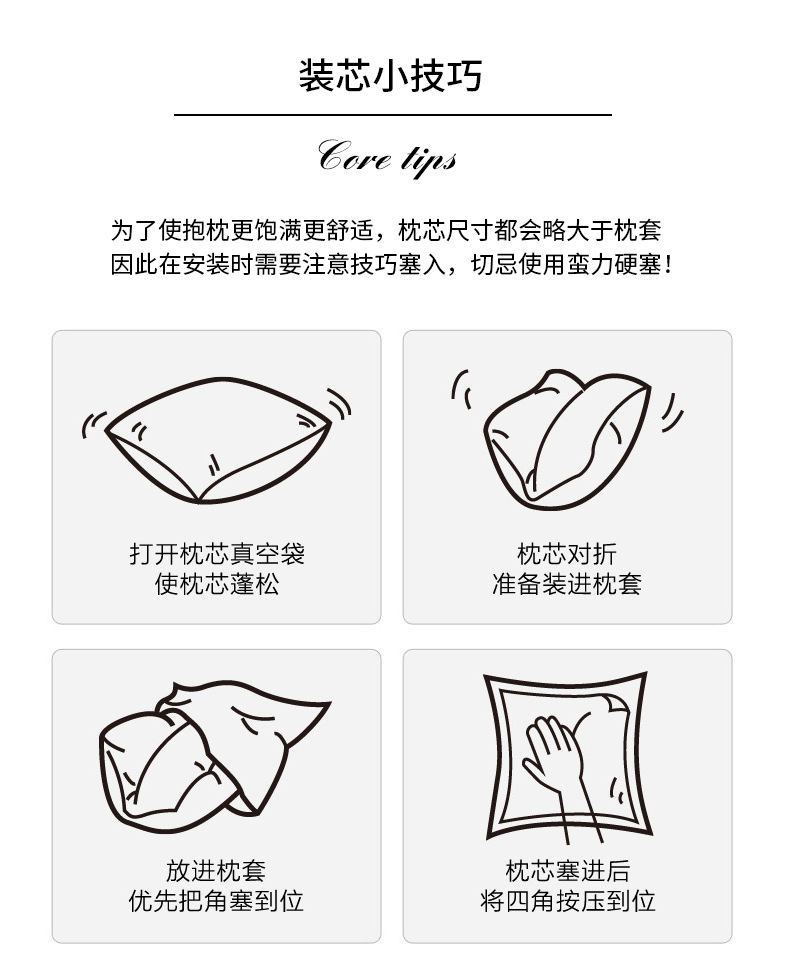 装芯小技巧

Core tips

为了使抱枕更饱满更舒适，枕芯尺寸都会略大于枕套
因此在安装时需要注意技巧塞入，切忌使用蛮力硬塞！

打开枕芯真空袋
使枕芯蓬松

枕芯对折
准备装进枕套

放进枕套
优先把角塞到位

枕芯塞进后
将四角按压到位