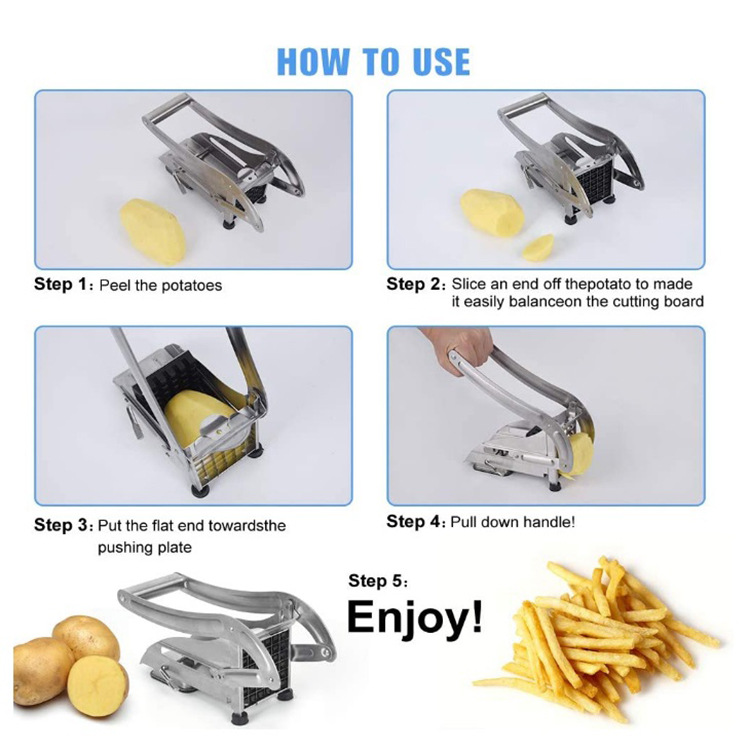 HOW TO USE

Step 1: Peel the potatoes

Step 2: Slice an end off thepotato to made it easily balanceon the cutting board

Step 3: Put the flat end towardsthe pushing plate

Step 4: Pull down handle!

Step 5:

Enjoy!