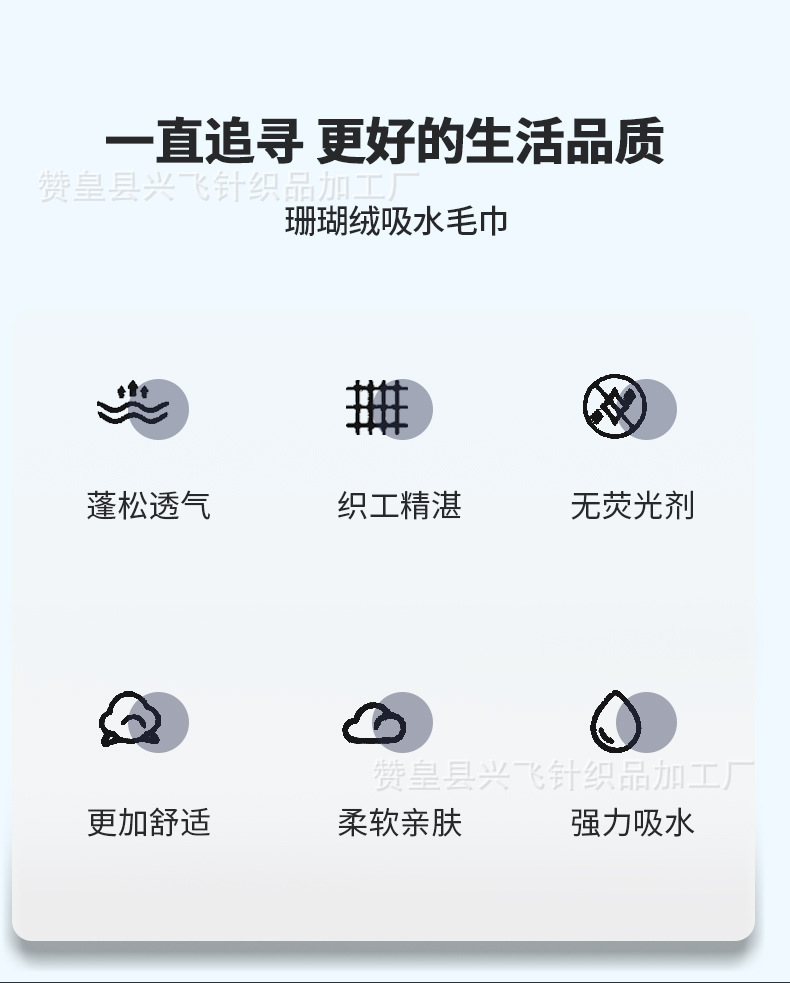 一直追寻 更好的生活品质

珊瑚绒吸水毛巾

蓬松透气

织工精湛

无荧光剂

更加舒适

柔软亲肤

强力吸水

赞皇县兴飞针织品加工厂