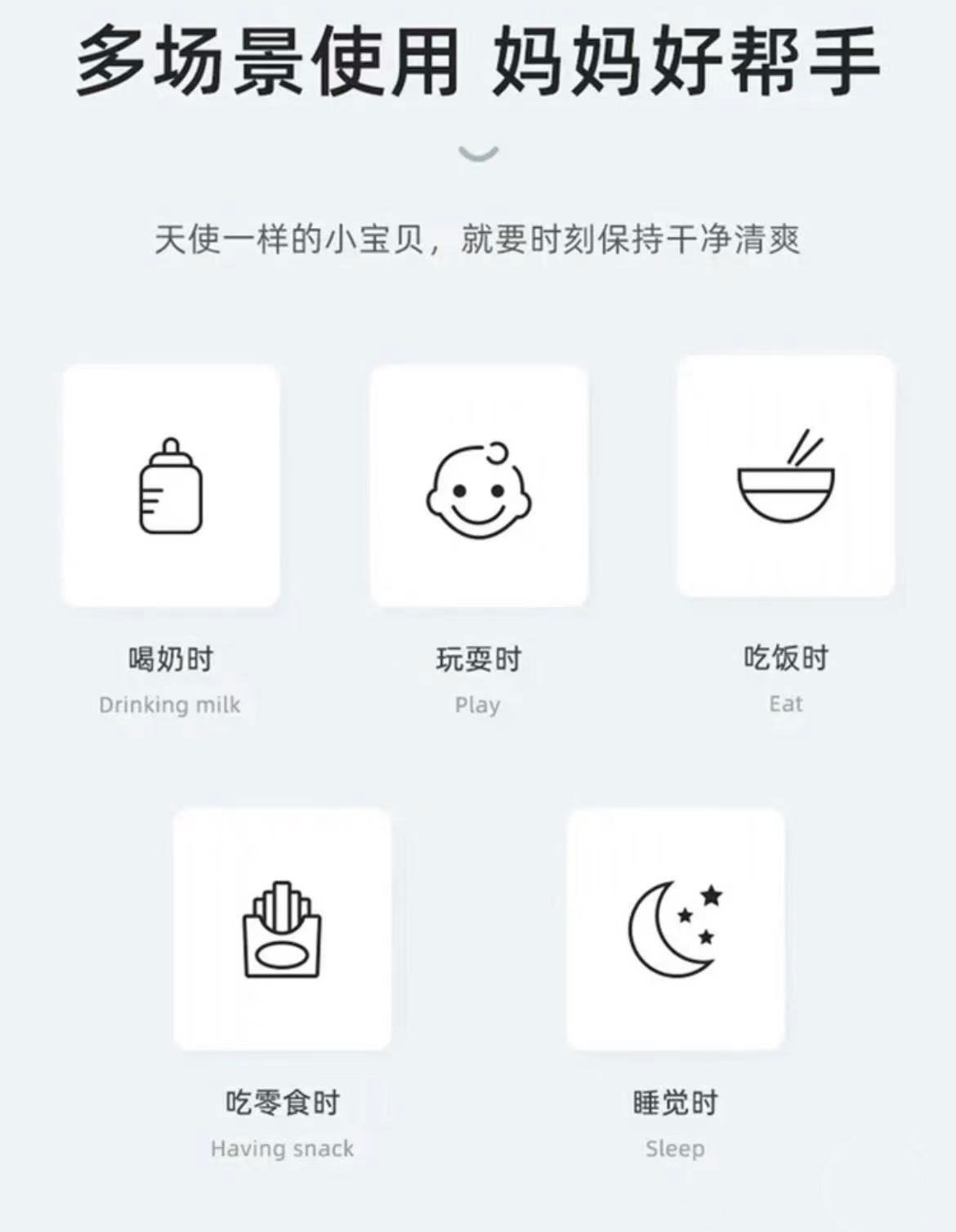 多场景使用 妈妈好帮手

天使一样的小宝贝，就要时刻保持干净清爽

喝奶时
Drinking milk

玩耍时
Play

吃饭时
Eat

吃零食时
Having snack

睡觉时
Sleep