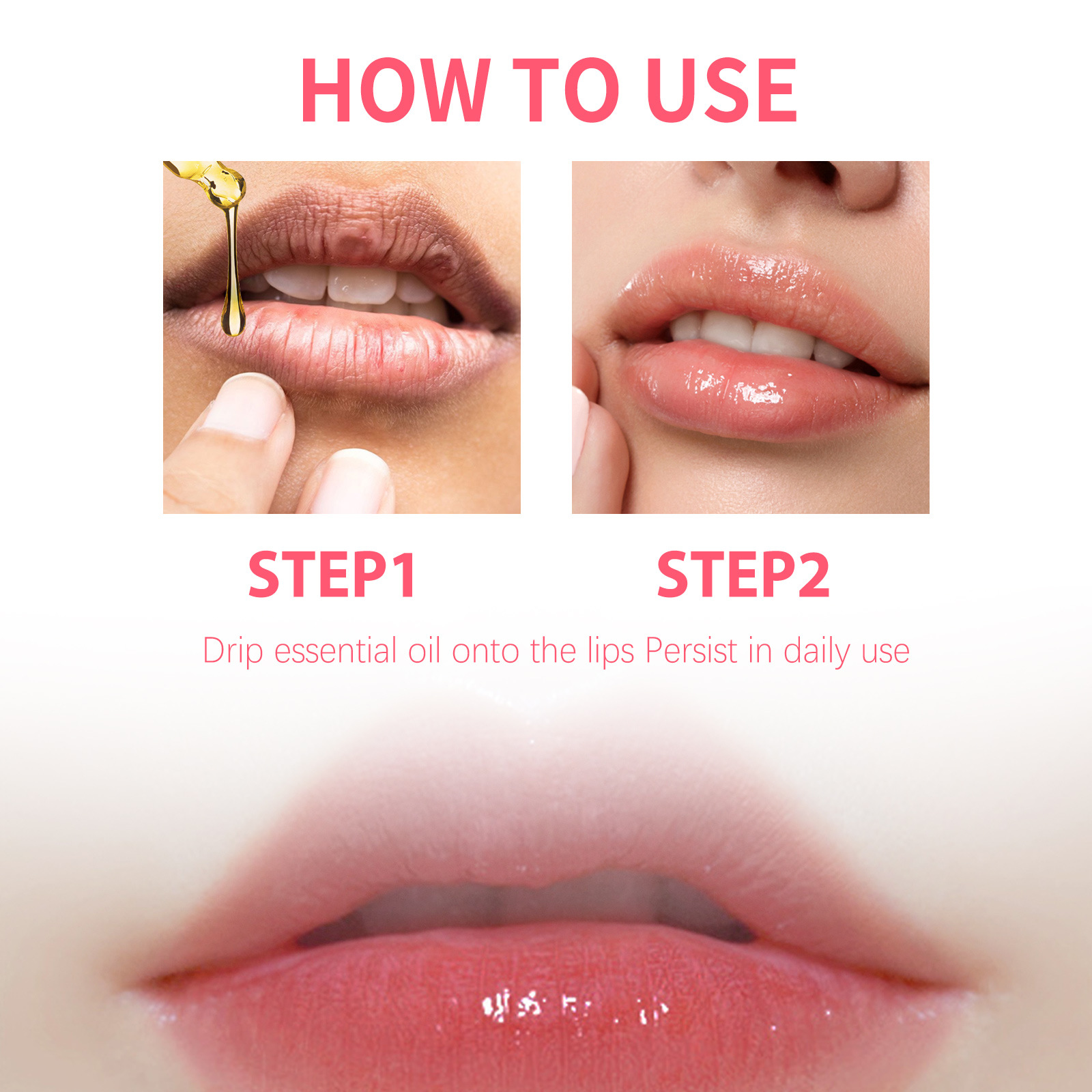 HOW TO USE

STEP1

STEP2

Drip essential oil onto the lips Persist in daily use