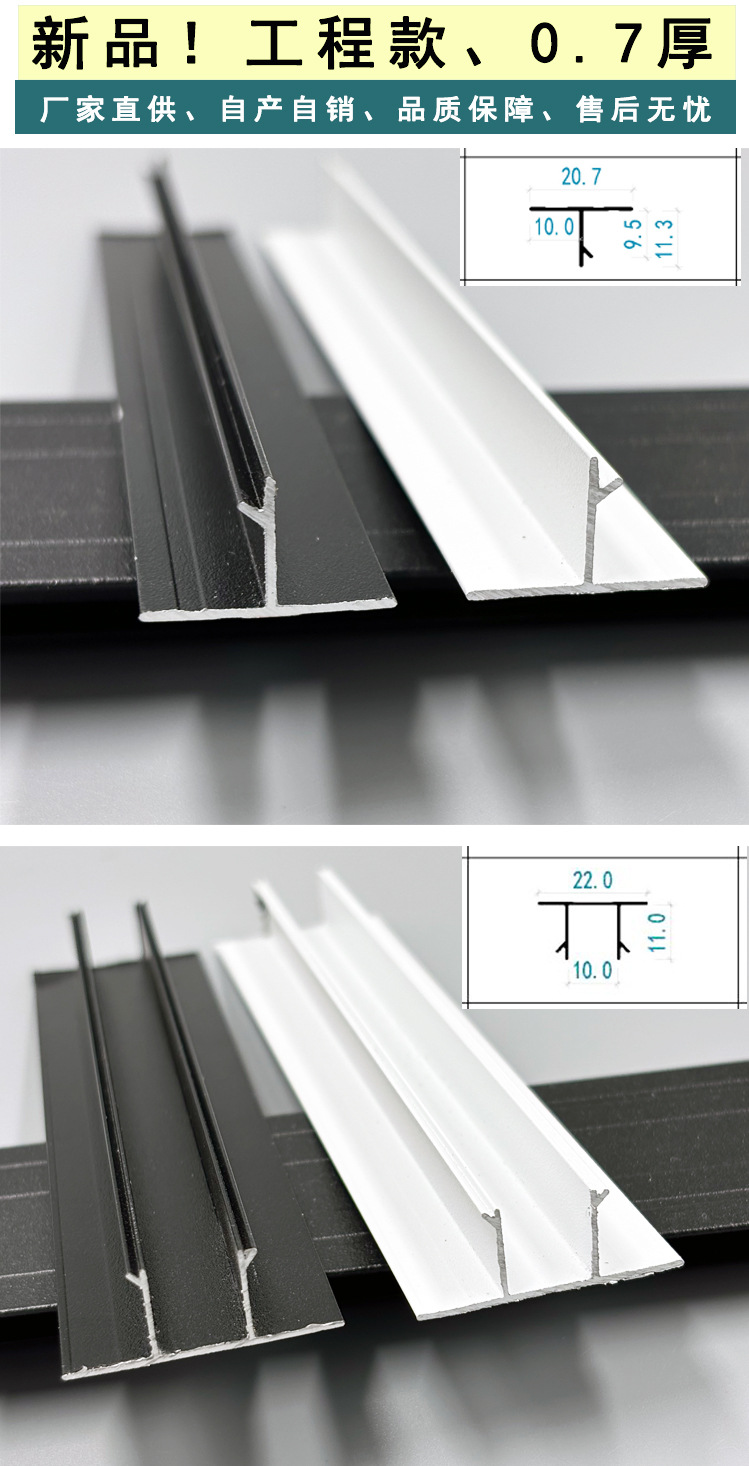 新品！工程款、0.7厚

厂家直供、自产自销、品质保障、售后无忧

20.7
10.0
9.5
11.3

22.0
11.0
10.0