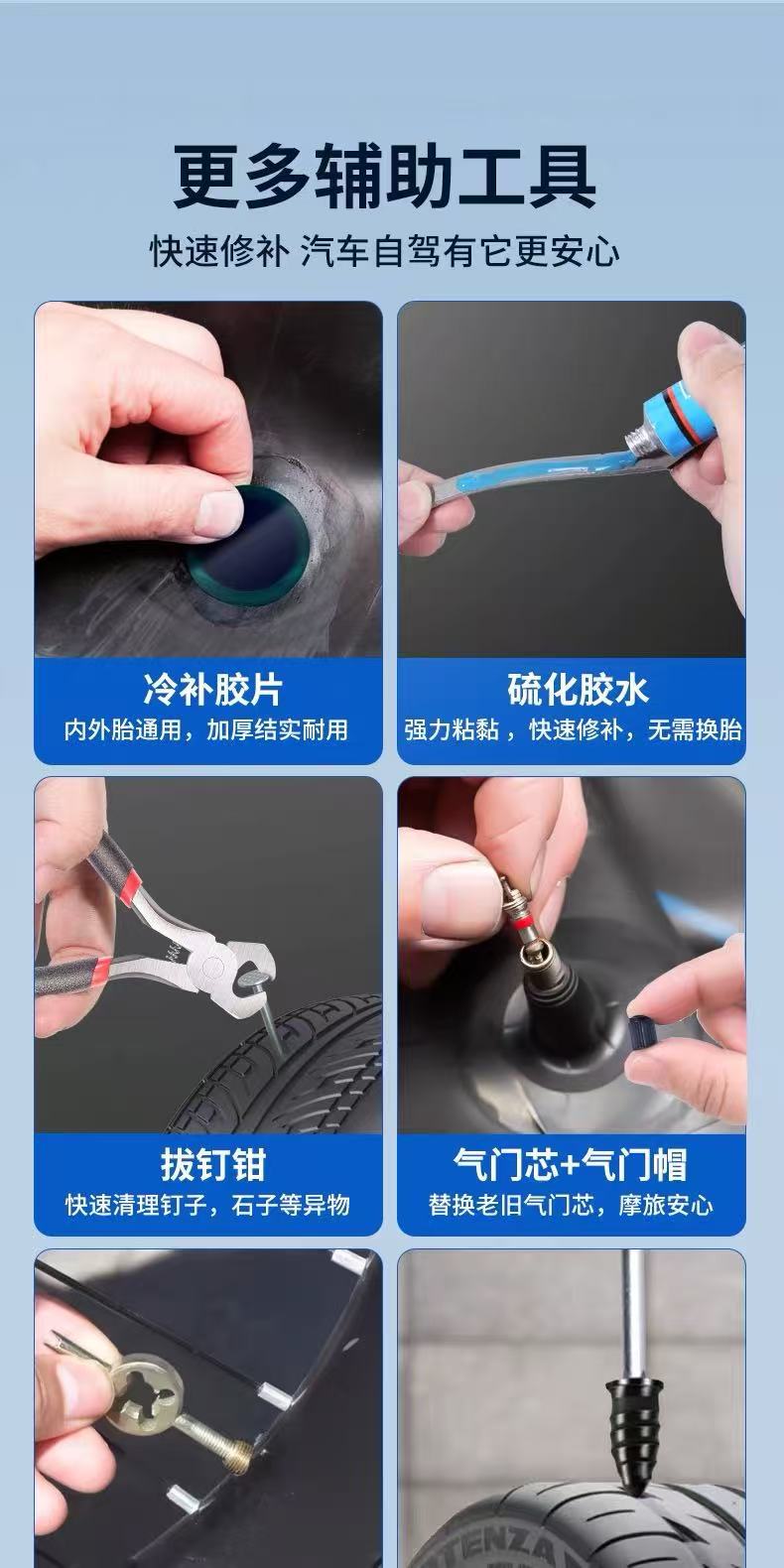 更多辅助工具

快速修补 汽车自驾有它更安心

冷补胶片

内外胎通用，加厚结实耐用

硫化胶水

强力粘黏，快速修补，无需换胎

拔钉钳

快速清理钉子，石子等异物

气门芯+气门帽

替换老旧气门芯，摩旅安心

TENZA