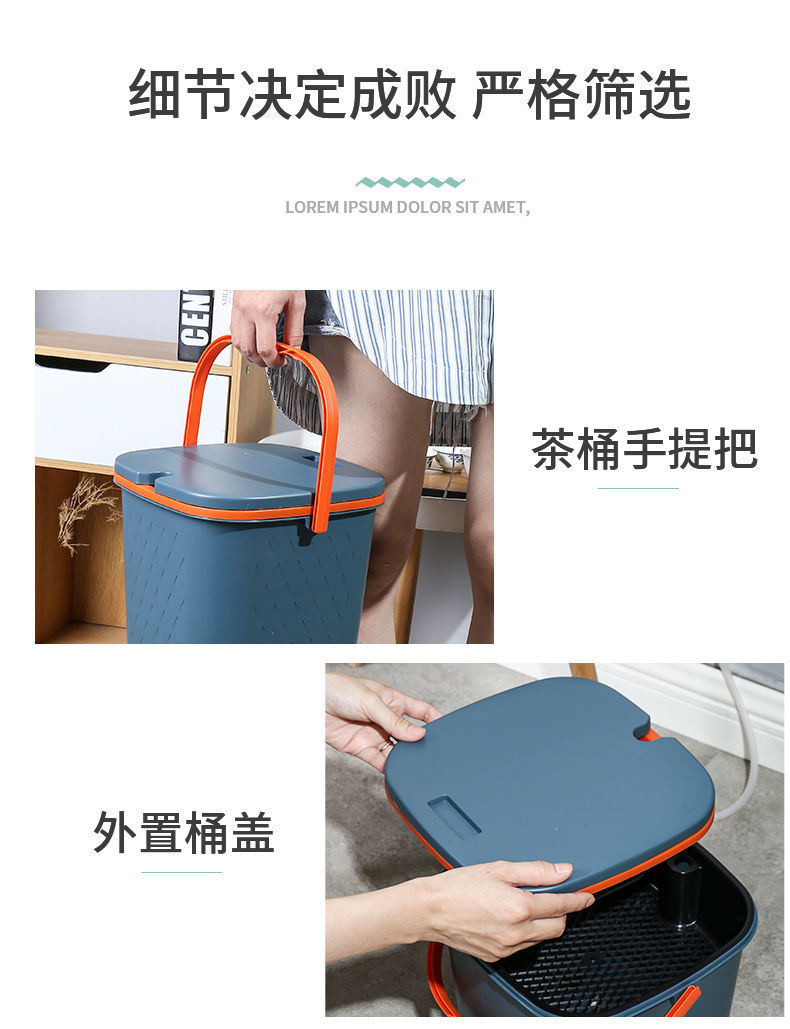 细节决定成败 严格筛选

LOREM IPSUM DOLOR SIT AMET,

CEN

茶桶手提把

外置桶盖