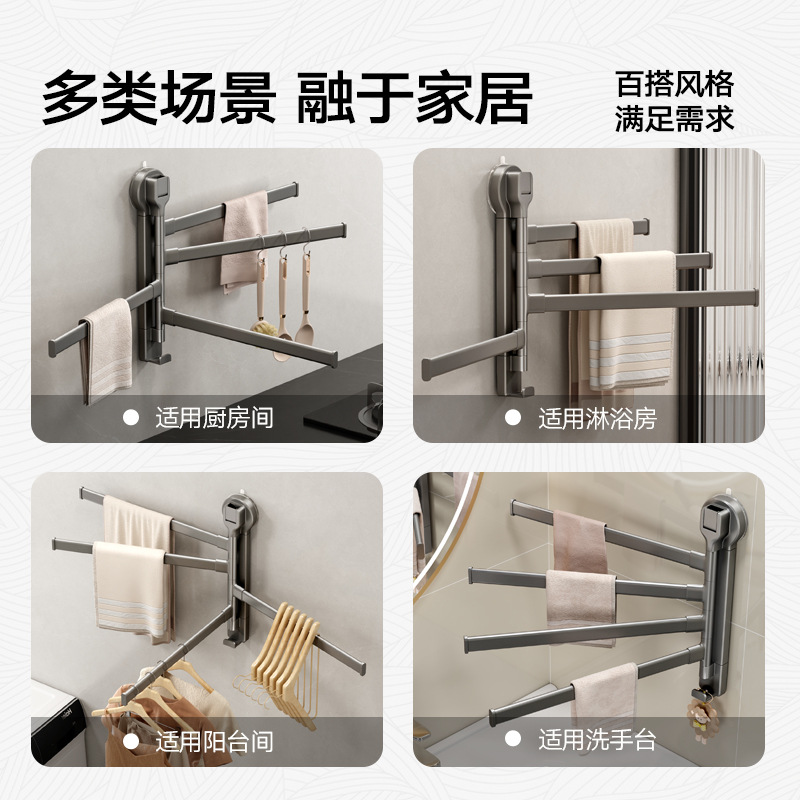 多类场景 融于家居

百搭风格
满足需求

● 适用厨房间

● 适用淋浴房

● 适用阳台间

● 适用洗手台