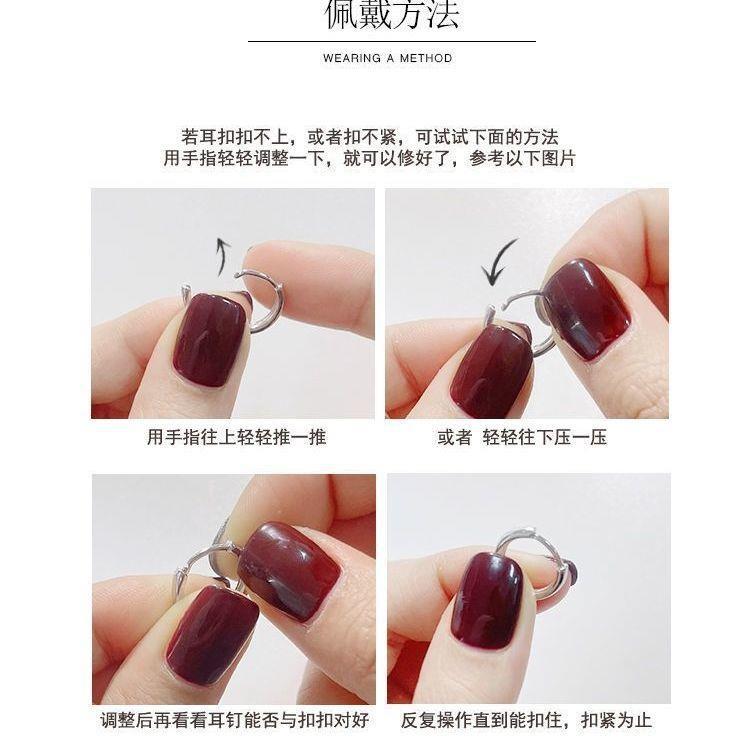 佩戴方法

WEARING A METHOD

若耳扣扣不上，或者扣不紧，可试试下面的方法
用手指轻轻调整一下，就可以修好了，参考以下图片

用手指往上轻轻推一推

或者 轻轻往下压一压

调整后再看看耳钉能否与扣扣对好

反复操作直到能扣住，扣紧为止