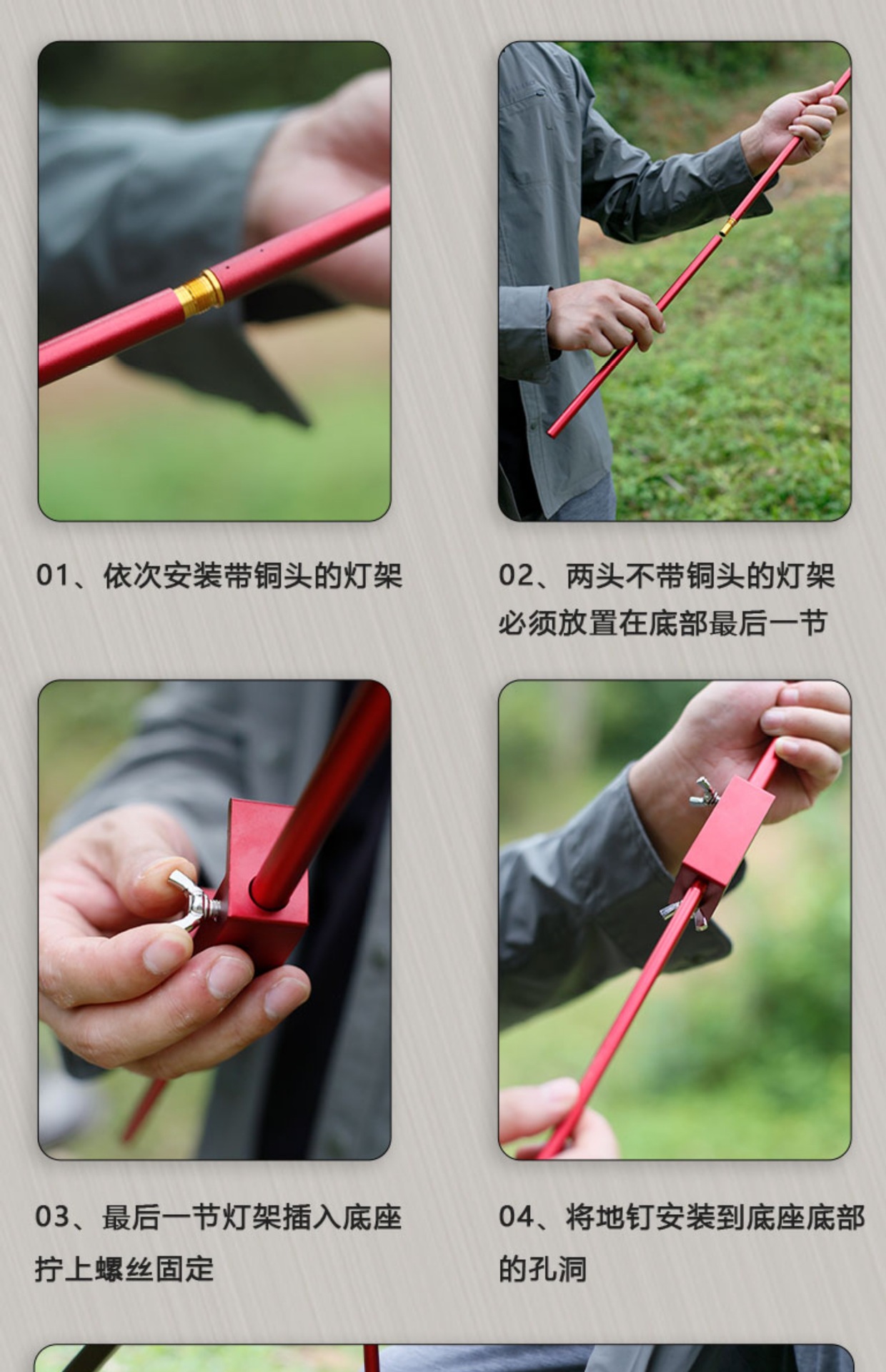 01、依次安装带铜头的灯架

02、两头不带铜头的灯架必须放置在底部最后一节

03、最后一节灯架插入底座拧上螺丝固定

04、将地钉安装到底座底部的孔洞