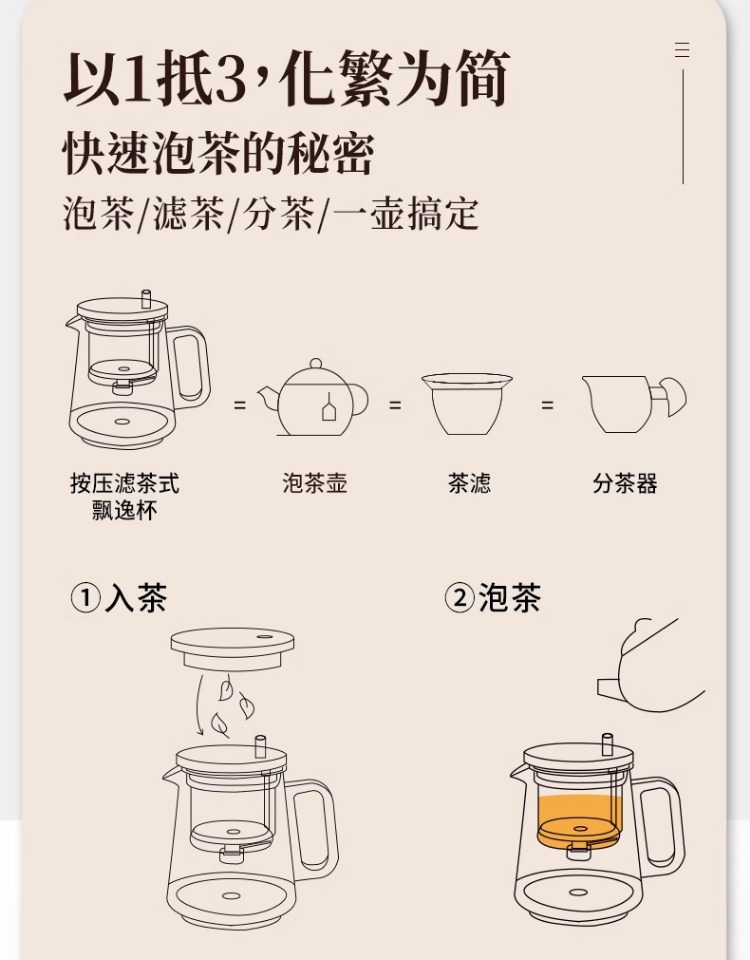 以1抵3，化繁为简
快速泡茶的秘密
泡茶/滤茶/分茶/一壶搞定

=
=
=

按压滤茶式飘逸杯

泡茶壶

茶滤

分茶器

①入茶

②泡茶