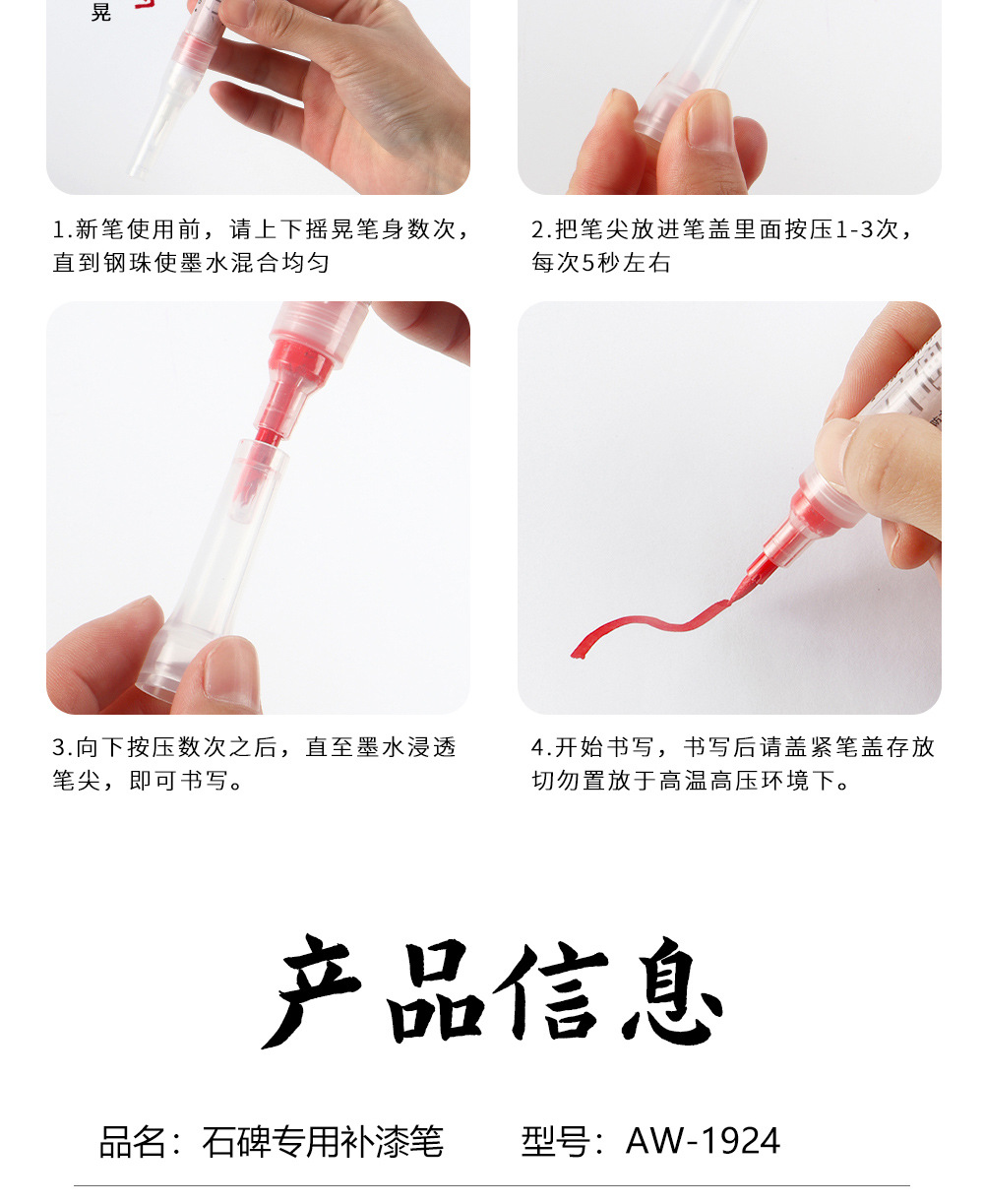 晃

1.新笔使用前，请上下摇晃笔身数次，直到钢珠使墨水混合均匀

2.把笔尖放进笔盖里面按压1-3次，每次5秒左右

3.向下按压数次之后，直至墨水浸透笔尖，即可书写。

4.开始书写，书写后请盖紧笔盖存放切勿置放于高温高压环境下。

产品信息

品名：石碑专用补漆笔　　型号：AW-1924