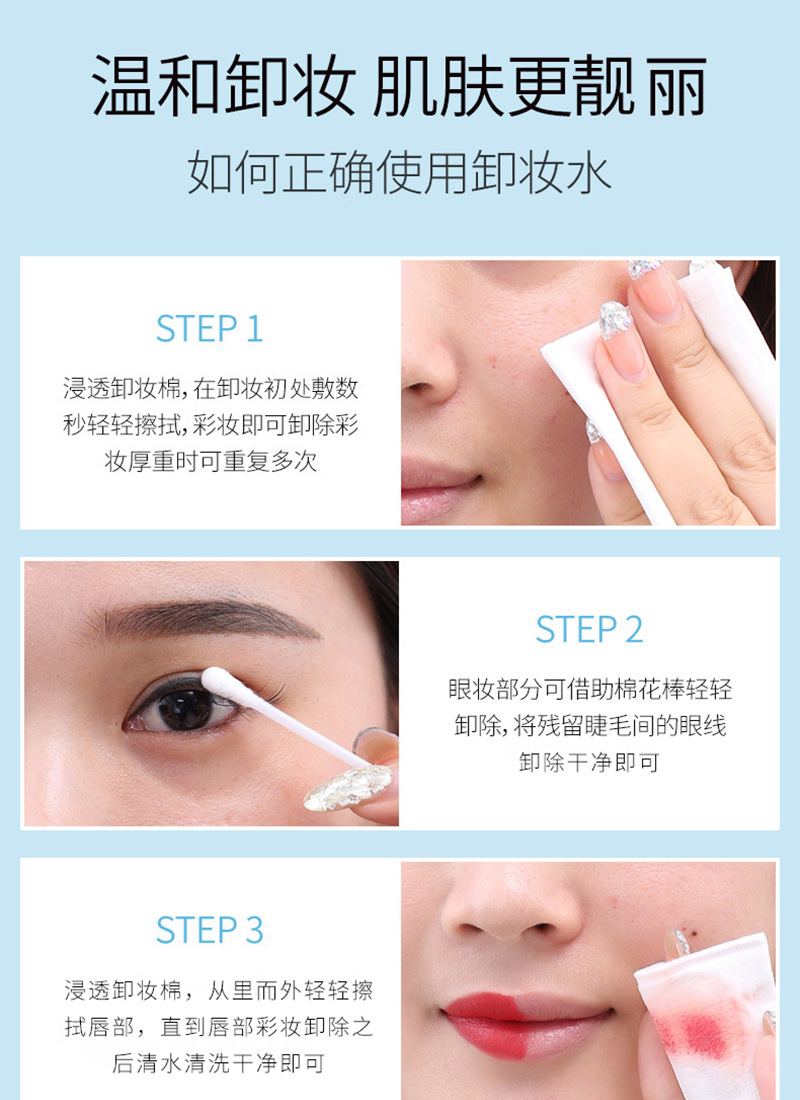 温和卸妆 肌肤更靓丽

如何正确使用卸妆水

STEP 1

浸透卸妆棉，在卸妆初处敷数秒轻轻擦拭，彩妆即可卸除彩妆厚重时可重复多次

STEP 2

眼妆部分可借助棉花棒轻轻卸除，将残留睫毛间的眼线卸除干净即可

STEP 3

浸透卸妆棉，从里而外轻轻擦拭唇部，直到唇部彩妆卸除之后清水清洗干净即可