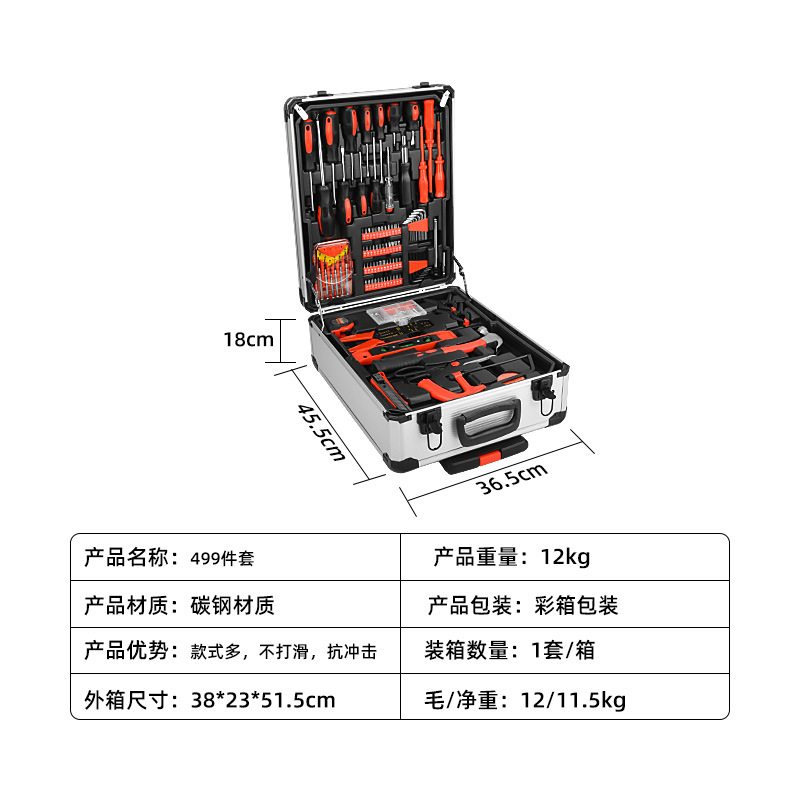 18cm

45.5cm

36.5cm

| 产品名称：499件套 | 产品重量：12kg |
|---|---|
| 产品材质：碳钢材质 | 产品包装：彩箱包装 |
| 产品优势：款式多，不打滑，抗冲击 | 装箱数量：1套/箱 |
| 外箱尺寸：38*23*51.5cm | 毛/净重：12/11.5kg |