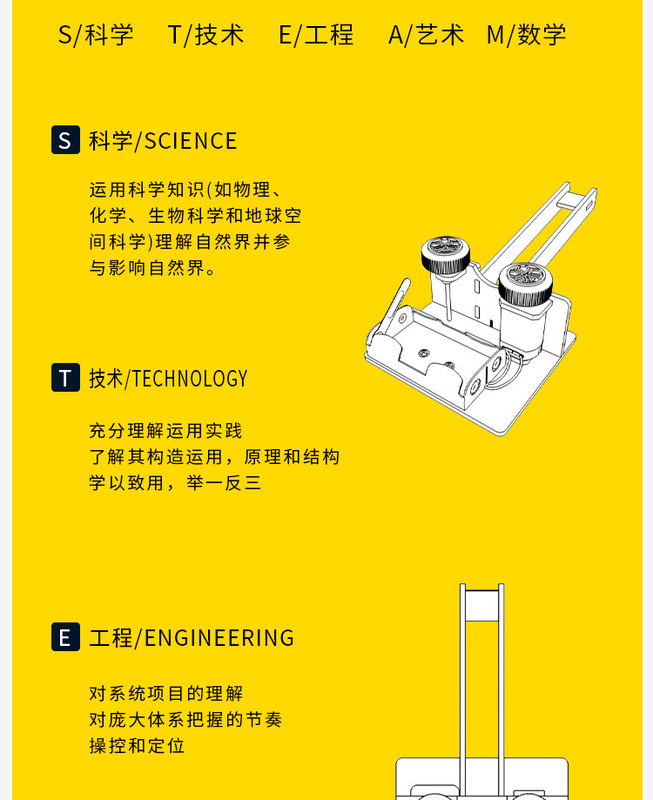 S/科学　T/技术　E/工程　A/艺术　M/数学

S 科学/SCIENCE

运用科学知识(如物理、化学、生物科学和地球空间科学)理解自然界并参与影响自然界。

T 技术/TECHNOLOGY

充分理解运用实践
了解其构造运用，原理和结构
学以致用，举一反三

E 工程/ENGINEERING

对系统项目的理解
对庞大体系把握的节奏
操控和定位