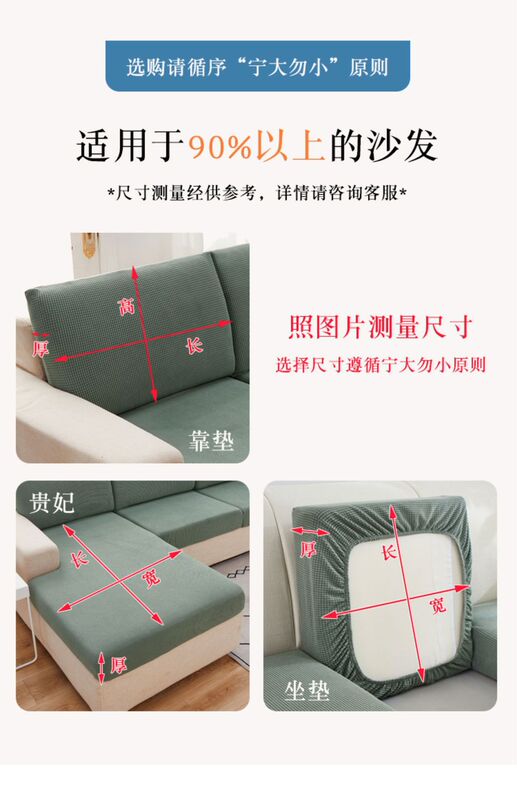 选购请循序“宁大勿小”原则

适用于90%以上的沙发

*尺寸测量经供参考，详情请咨询客服*

高
厚
长
靠垫

照图片测量尺寸
选择尺寸遵循宁大勿小原则

贵妃
长
宽
厚

厚
长
宽
坐垫