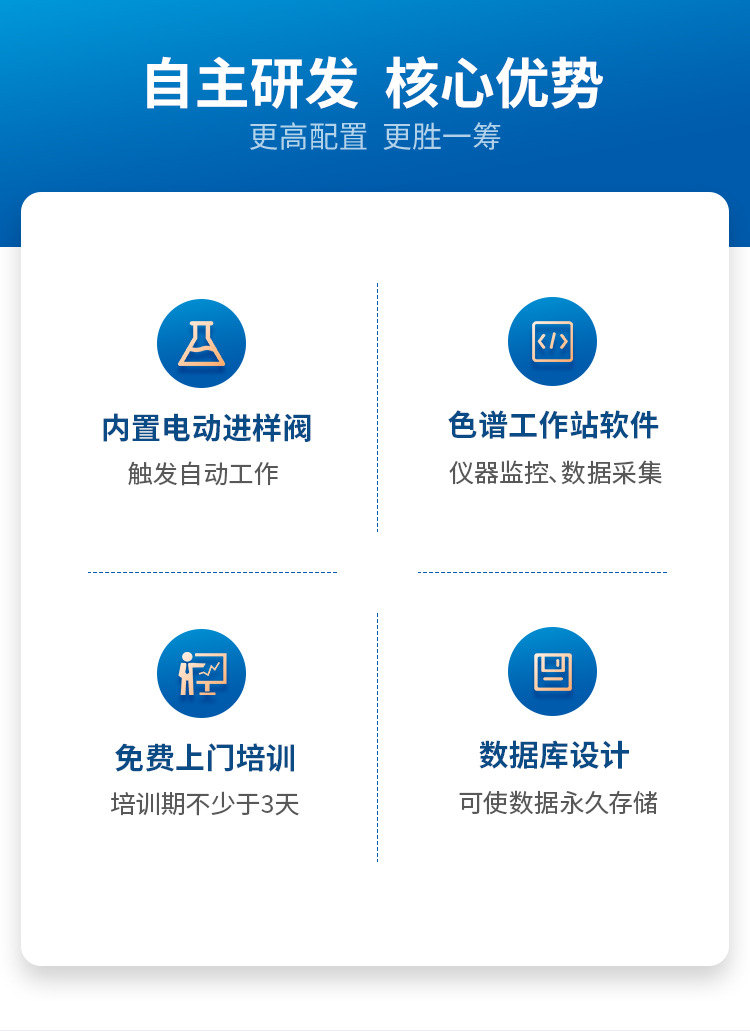 自主研发 核心优势
更高配置 更胜一筹

内置电动进样阀
触发自动工作

色谱工作站软件
仪器监控、数据采集

免费上门培训
培训期不少于3天

数据库设计
可使数据永久存储