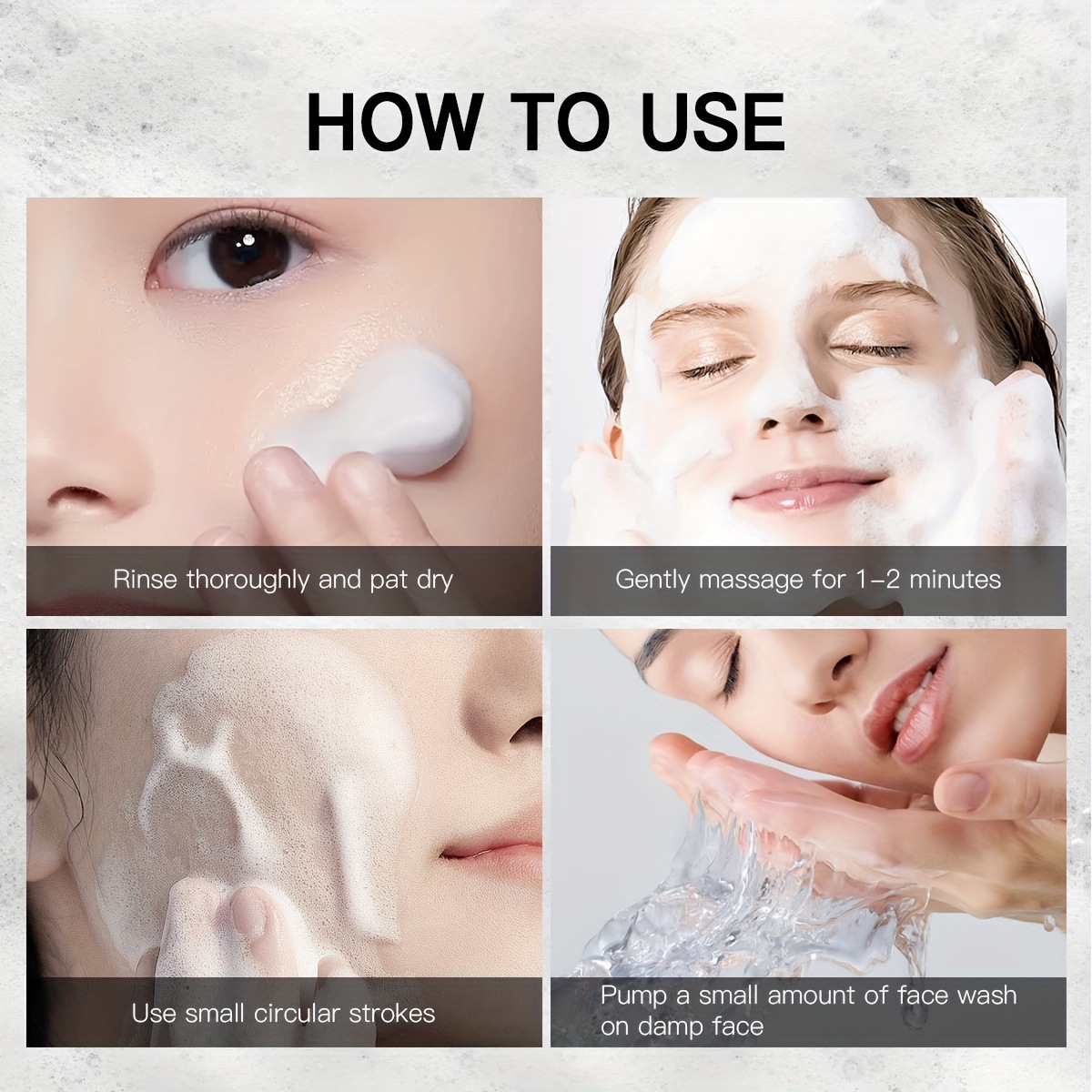 HOW TO USE

Rinse thoroughly and pat dry

Gently massage for 1–2 minutes

Use small circular strokes

Pump a small amount of face wash on damp face