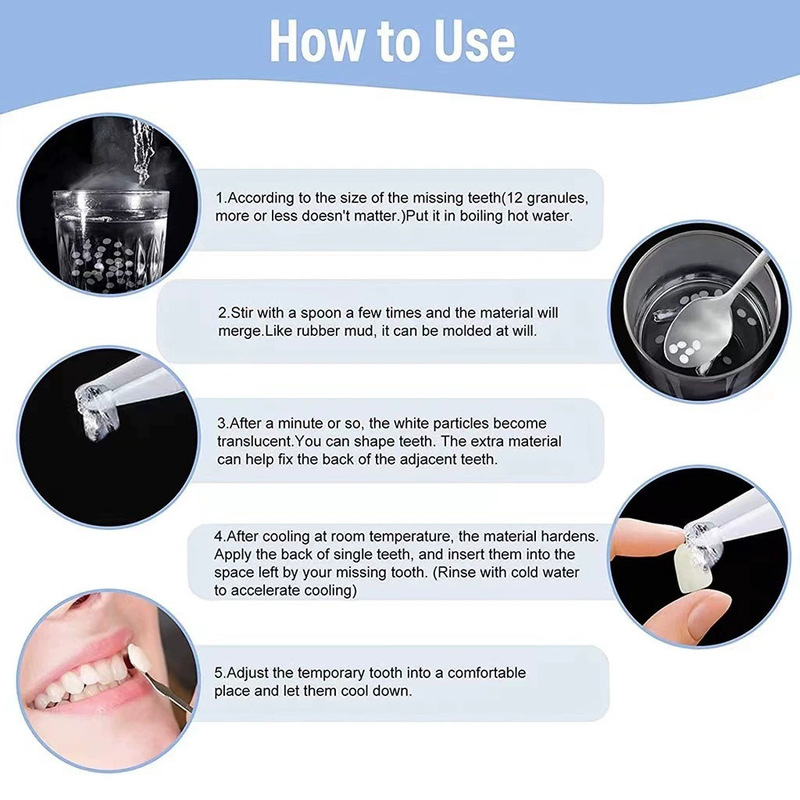 How to Use

1.According to the size of the missing teeth(12 granules, more or less doesn't matter.)Put it in boiling hot water.

2.Stir with a spoon a few times and the material will merge.Like rubber mud, it can be molded at will.

3.After a minute or so, the white particles become translucent.You can shape teeth. The extra material can help fix the back of the adjacent teeth.

4.After cooling at room temperature, the material hardens. Apply the back of single teeth, and insert them into the space left by your missing tooth. (Rinse with cold water to accelerate cooling)

5.Adjust the temporary tooth into a comfortable place and let them cool down.