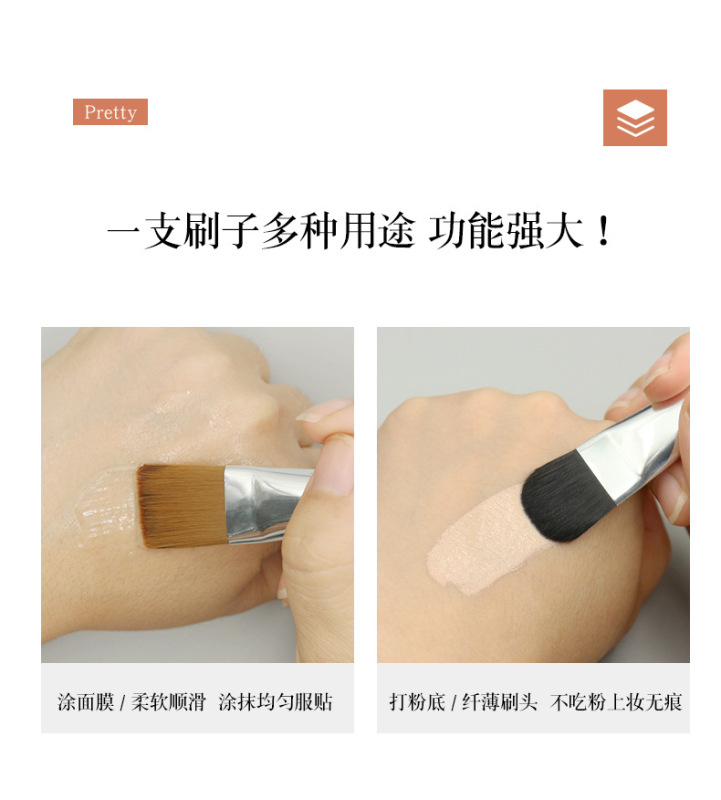 Pretty

一支刷子多种用途 功能强大！

涂面膜 / 柔软顺滑 涂抹均匀服贴

打粉底 / 纤薄刷头 不吃粉上妆无痕