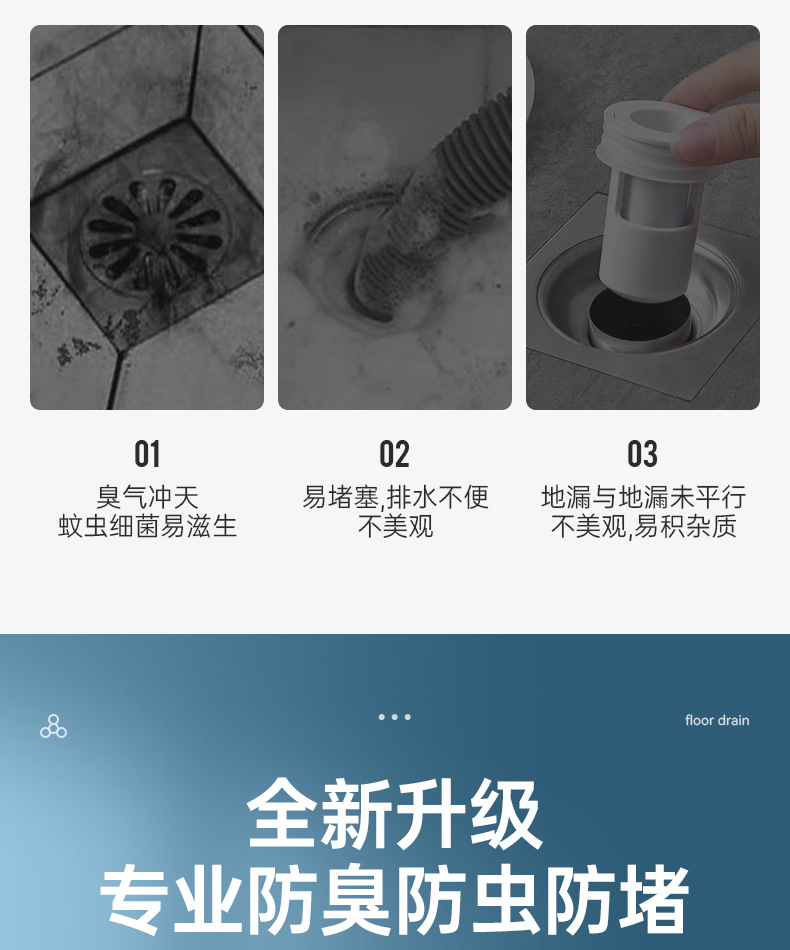 01
臭气冲天
蚊虫细菌易滋生

02
易堵塞,排水不便
不美观

03
地漏与地漏未平行
不美观,易积杂质

floor drain

全新升级
专业防臭防虫防堵