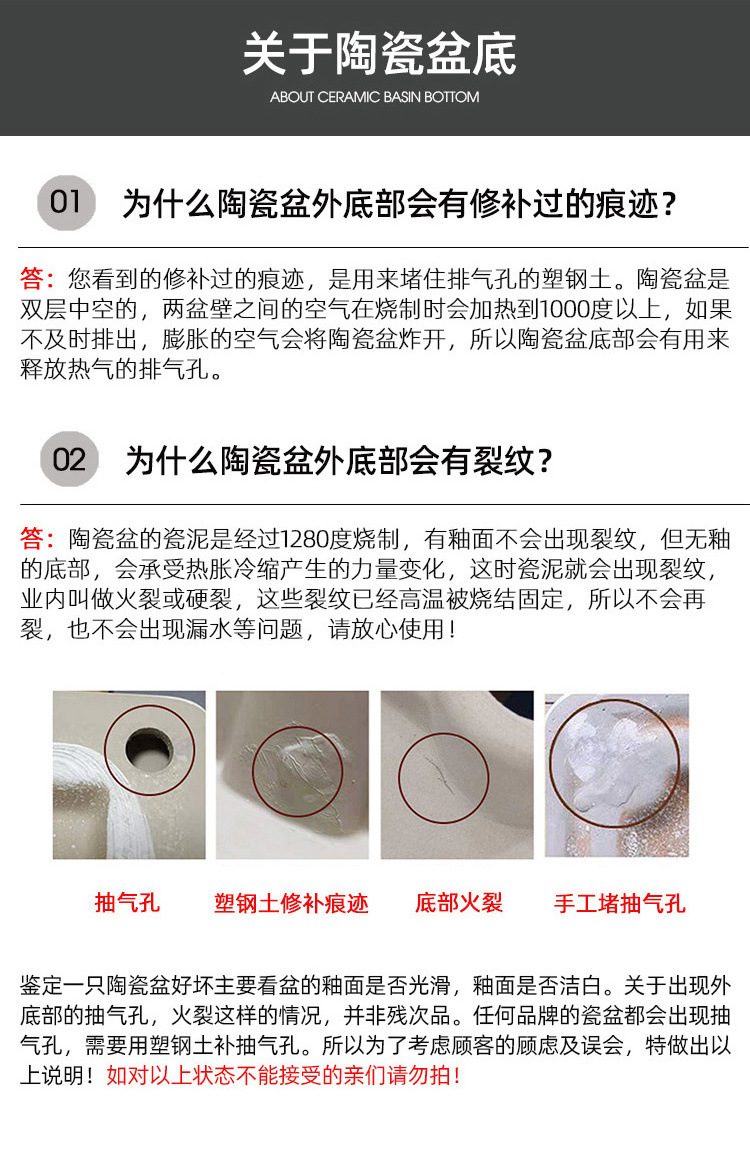 关于陶瓷盆底

ABOUT CERAMIC BASIN BOTTOM

01 为什么陶瓷盆外底部会有修补过的痕迹？

答：您看到的修补过的痕迹，是用来堵住排气孔的塑钢土。陶瓷盆是双层中空的，两盆壁之间的空气在烧制时会加热到1000度以上，如果不及时排出，膨胀的空气会将陶瓷盆炸开，所以陶瓷盆底部会有用来释放热气的排气孔。

02 为什么陶瓷盆外底部会有裂纹？

答：陶瓷盆的瓷泥是经过1280度烧制，有釉面不会出现裂纹，但无釉的底部，会承受热胀冷缩产生的力量变化，这时瓷泥就会出现裂纹，业内叫做火裂或硬裂，这些裂纹已经高温被烧结固定，所以不会再裂，也不会出现漏水等问题，请放心使用！

抽气孔

塑钢土修补痕迹

底部火裂

手工堵抽气孔

鉴定一只陶瓷盆好坏主要看盆的釉面是否光滑，釉面是否洁白。关于出现外底部的抽气孔，火裂这样的情况，并非残次品。任何品牌的瓷盆都会出现抽气孔，需要用塑钢土补抽气孔。所以为了考虑顾客的顾虑及误会，特做出以上说明！如对以上状态不能接受的亲们请勿拍！