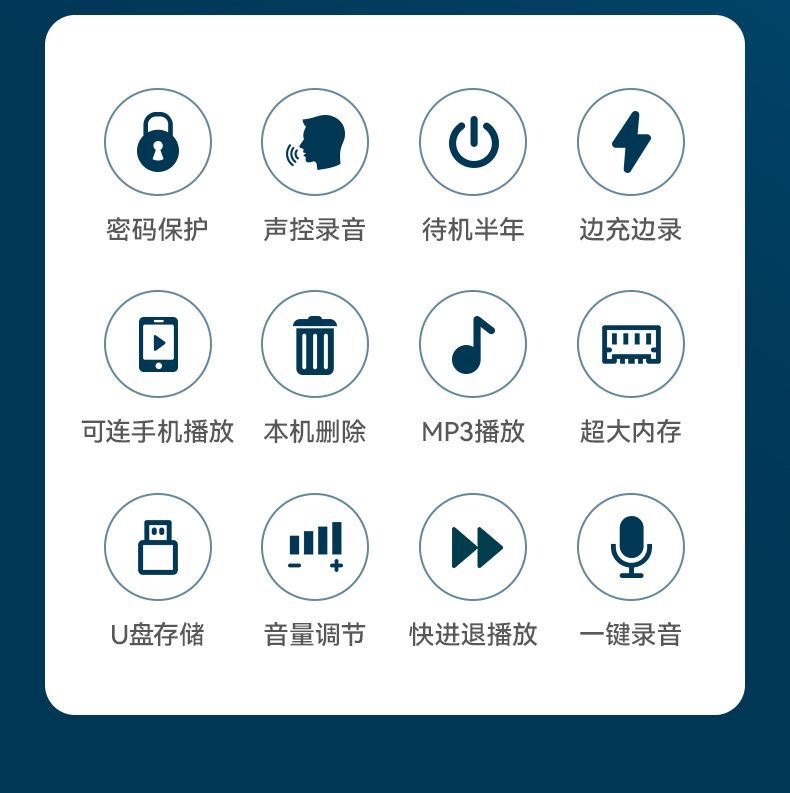 密码保护 声控录音 待机半年 边充边录

可连手机播放 本机删除 MP3播放 超大内存

U盘存储 音量调节 快进退播放 一键录音