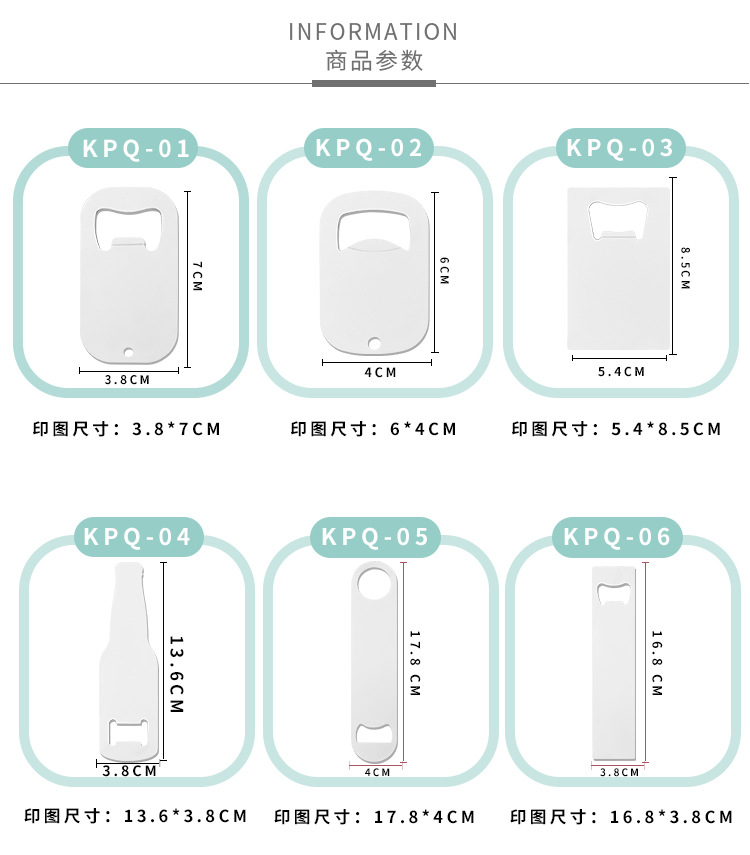 INFORMATION
商品参数

KPQ-01
7CM
3.8CM
印图尺寸：3.8*7CM

KPQ-02
6CM
4CM
印图尺寸：6*4CM

KPQ-03
8.5CM
5.4CM
印图尺寸：5.4*8.5CM

KPQ-04
13.6CM
3.8CM
印图尺寸：13.6*3.8CM

KPQ-05
17.8 CM
4CM
印图尺寸：17.8*4CM

KPQ-06
16.8 CM
3.8CM
印图尺寸：16.8*3.8CM