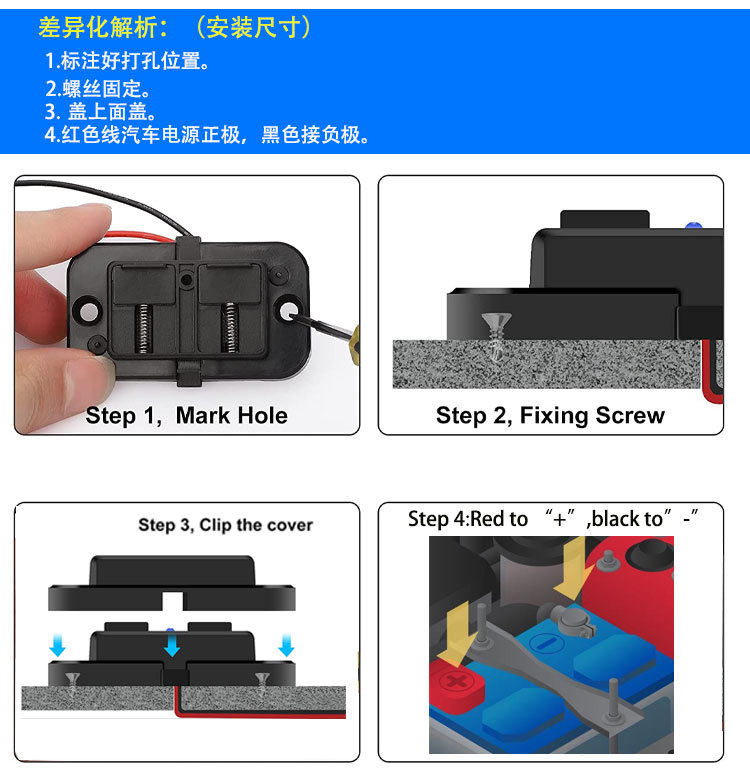 差异化解析：（安装尺寸）

1.标注好打孔位置。
2.螺丝固定。
3. 盖上面盖。
4.红色线汽车电源正极，黑色接负极。

Step 1, Mark Hole

Step 2, Fixing Screw

Step 3, Clip the cover

Step 4:Red to “+”,black to”-”