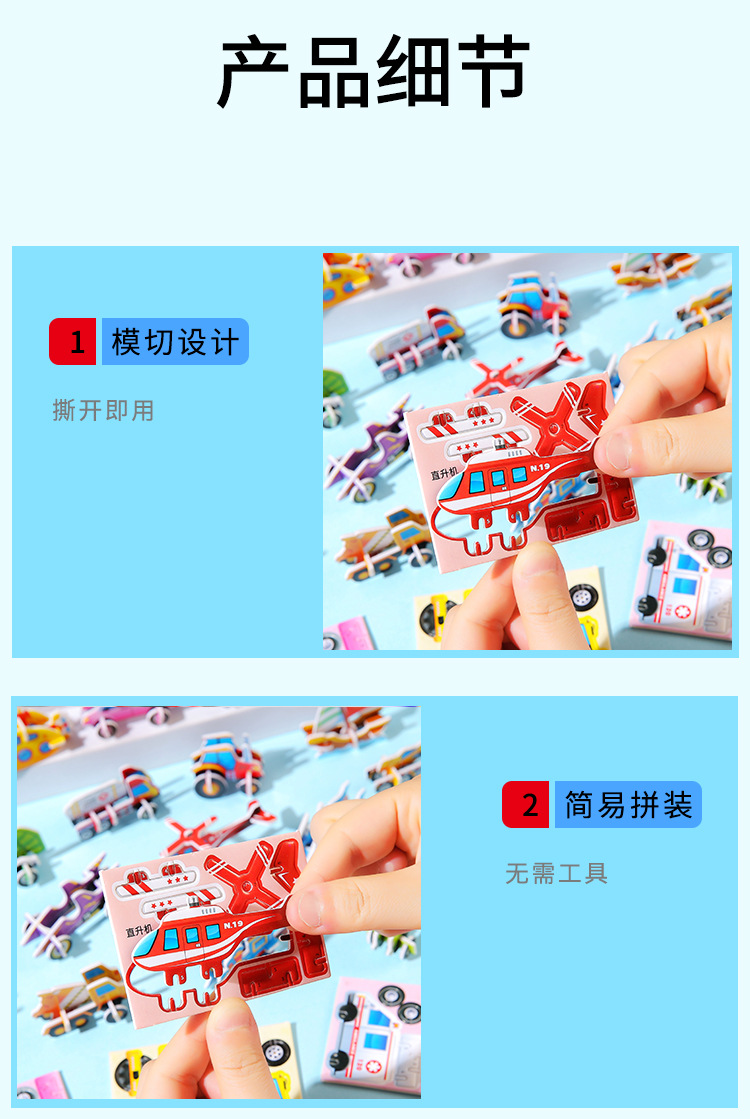 产品细节

1 模切设计

撕开即用

直升机

N.19

2 简易拼装

无需工具

直升机

N.19