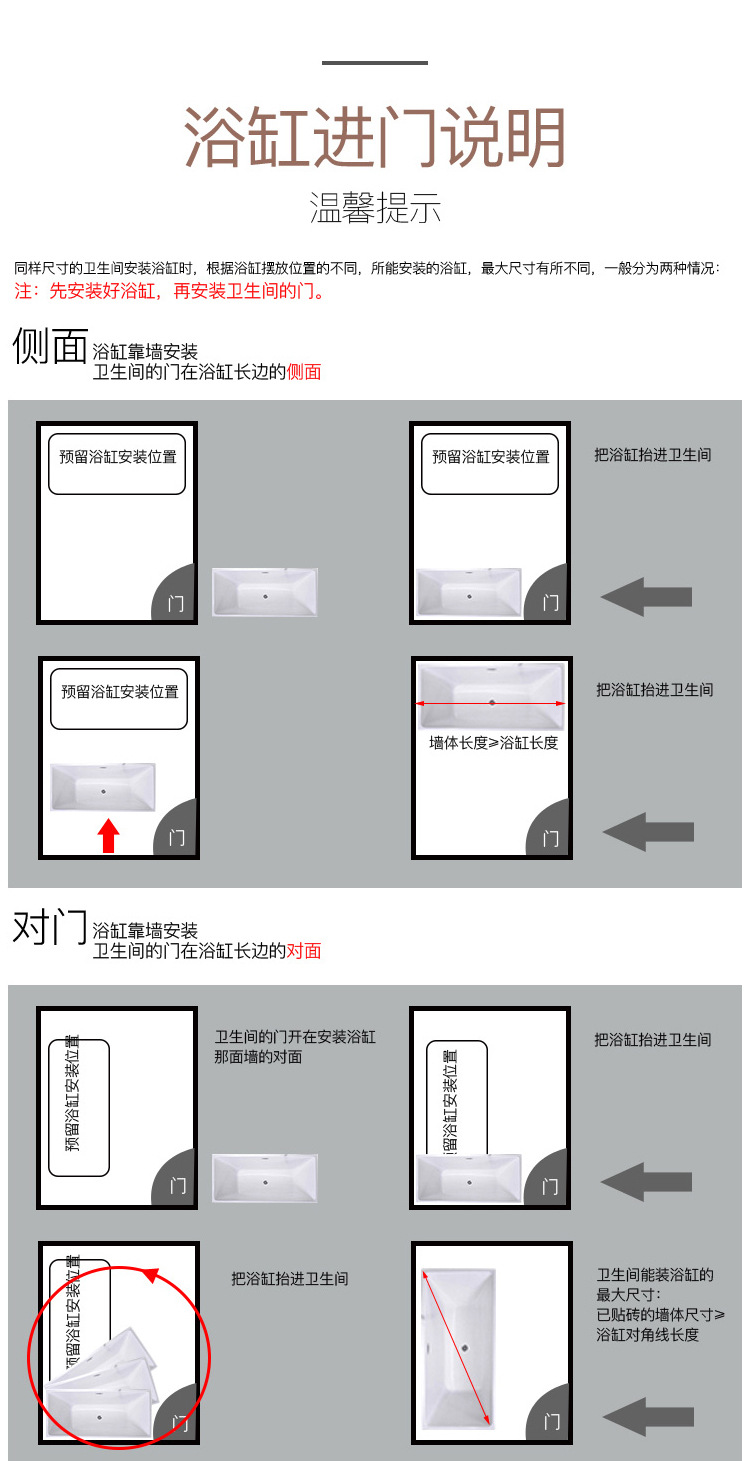 浴缸进门说明

温馨提示

同样尺寸的卫生间安装浴缸时，根据浴缸摆放位置的不同，所能安装的浴缸，最大尺寸有所不同，一般分为两种情况：
注：先安装好浴缸，再安装卫生间的门。

侧面 浴缸靠墙安装
卫生间的门在浴缸长边的侧面

预留浴缸安装位置

门

预留浴缸安装位置

门

把浴缸抬进卫生间

预留浴缸安装位置

门

墙体长度≥浴缸长度

门

把浴缸抬进卫生间

对门 浴缸靠墙安装
卫生间的门在浴缸长边的对面

预留浴缸安装位置

门

卫生间的门开在安装浴缸那面墙的对面

预留浴缸安装位置

门

把浴缸抬进卫生间

预留浴缸安装位置

门

把浴缸抬进卫生间

门

卫生间能装浴缸的最大尺寸：
已贴砖的墙体尺寸≥浴缸对角线长度