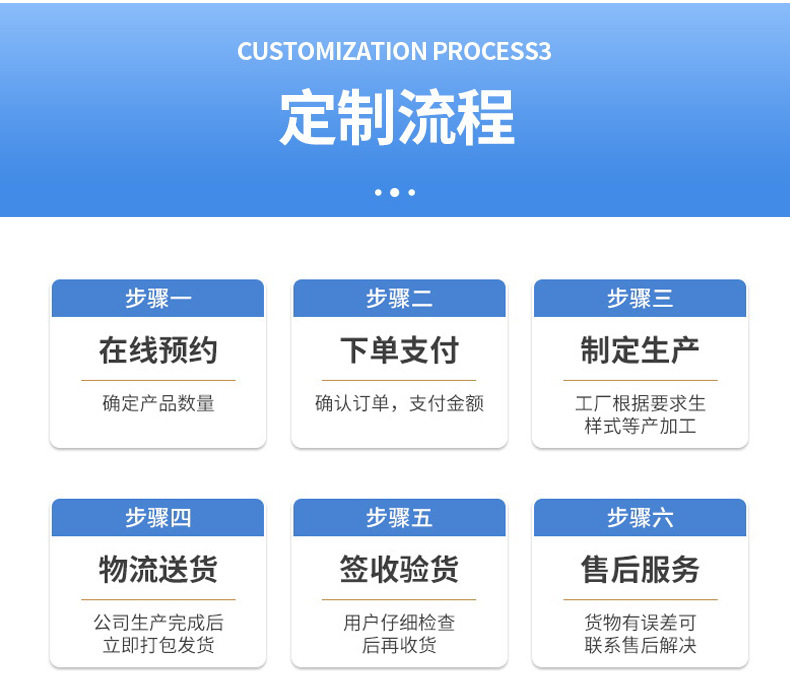 CUSTOMIZATION PROCESS3

定制流程

步骤一

在线预约

确定产品数量

步骤二

下单支付

确认订单，支付金额

步骤三

制定生产

工厂根据要求生样式等产加工

步骤四

物流送货

公司生产完成后立即打包发货

步骤五

签收验货

用户仔细检查后再收货

步骤六

售后服务

货物有误差可联系售后解决