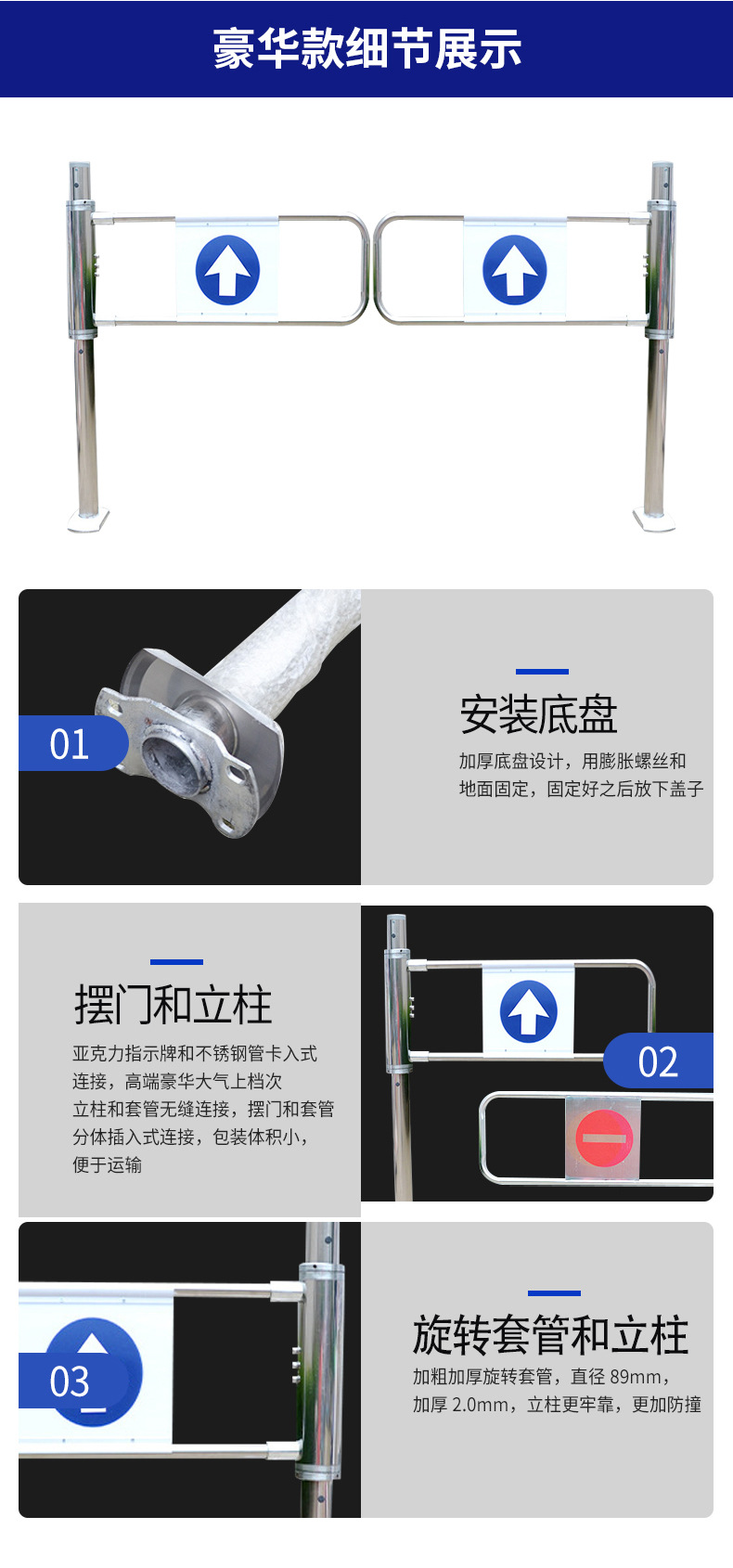 豪华款细节展示

01

安装底盘

加厚底盘设计，用膨胀螺丝和地面固定，固定好之后放下盖子

摆门和立柱

亚克力指示牌和不锈钢管卡入式连接，高端豪华大气上档次
立柱和套管无缝连接，摆门和套管分体插入式连接，包装体积小，便于运输

02

03

旋转套管和立柱

加粗加厚旋转套管，直径 89mm，加厚 2.0mm，立柱更牢靠，更加防撞