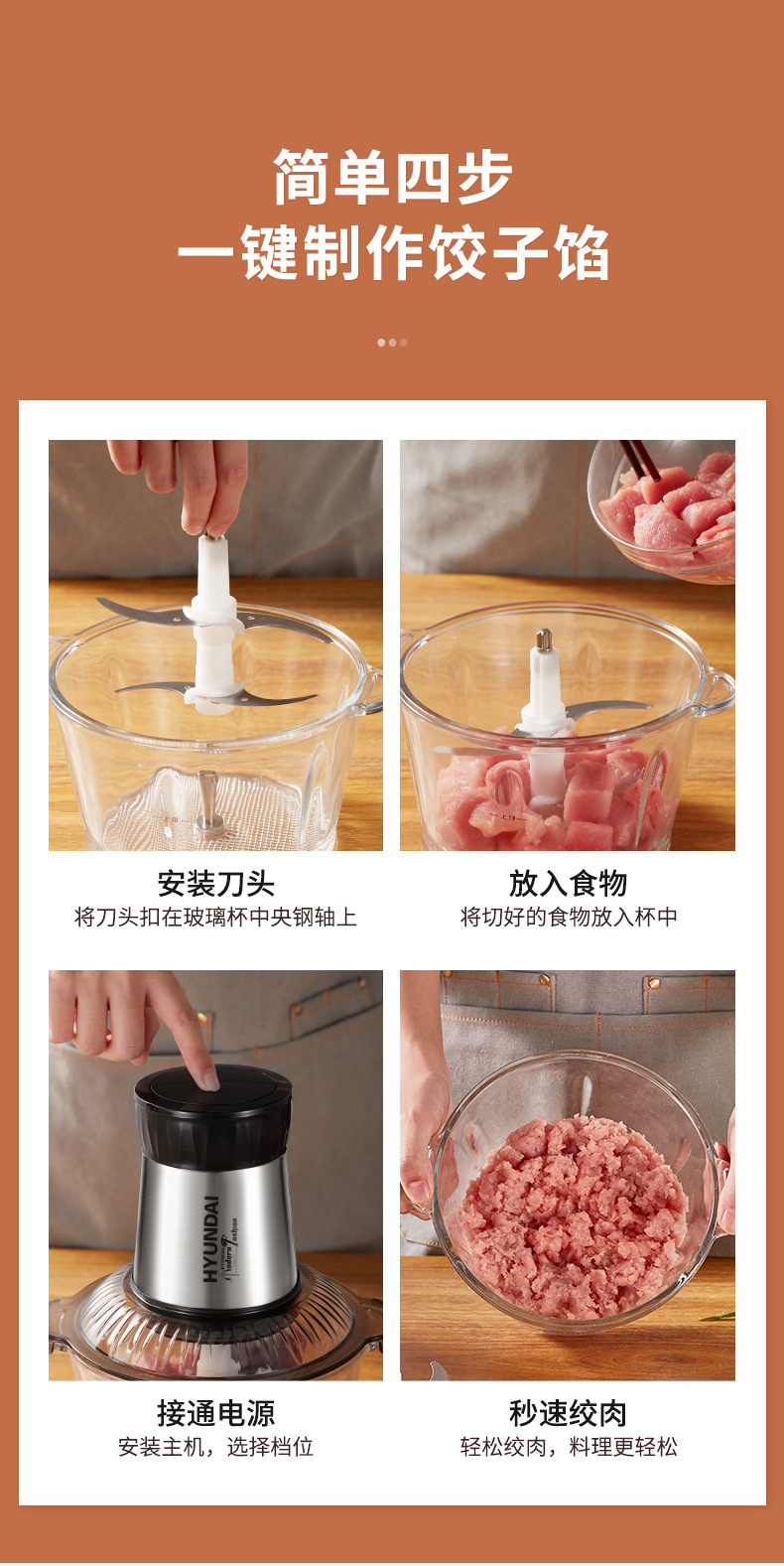 简单四步
一键制作饺子馅

安装刀头
将刀头扣在玻璃杯中央钢轴上

放入食物
将切好的食物放入杯中

HYUNDAI
Modern Fashion

接通电源
安装主机，选择档位

秒速绞肉
轻松绞肉，料理更轻松