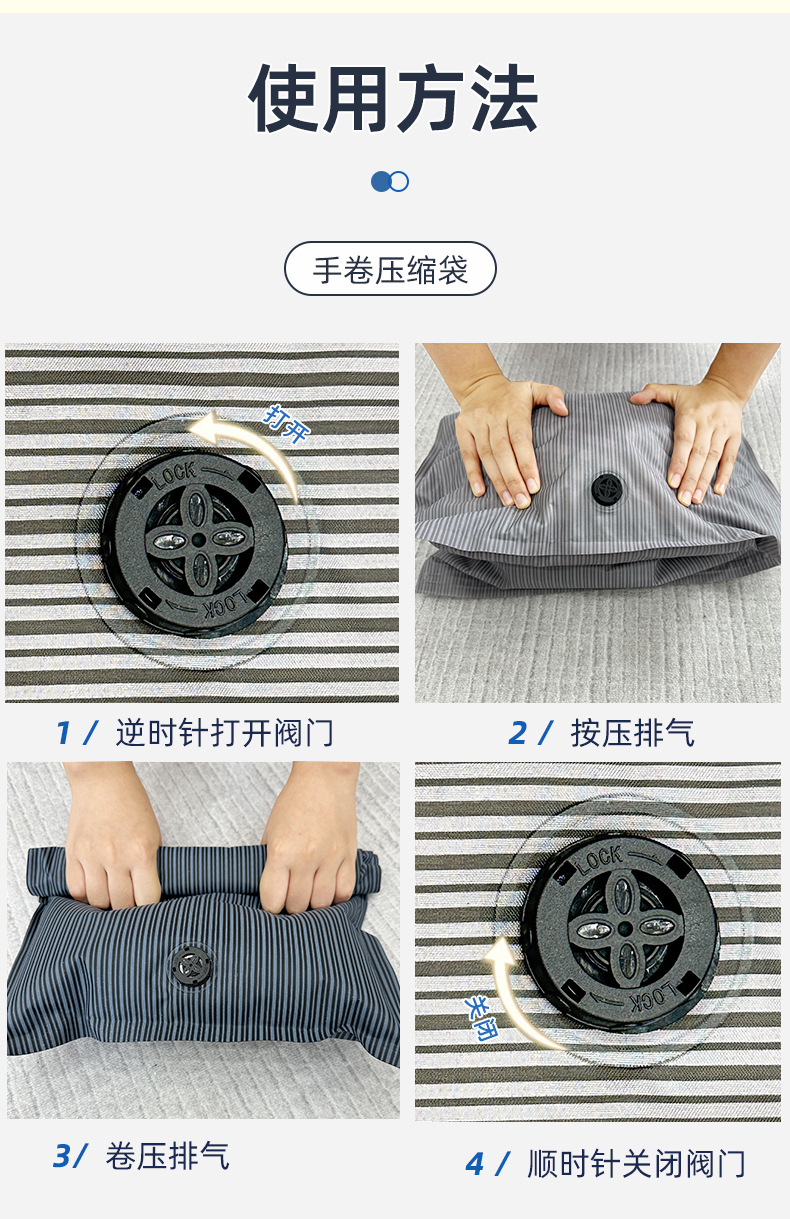 使用方法

手卷压缩袋

打开

LOCK

LOCK

1 / 逆时针打开阀门

2 / 按压排气

3/ 卷压排气

LOCK

LOCK

关闭

4 / 顺时针关闭阀门