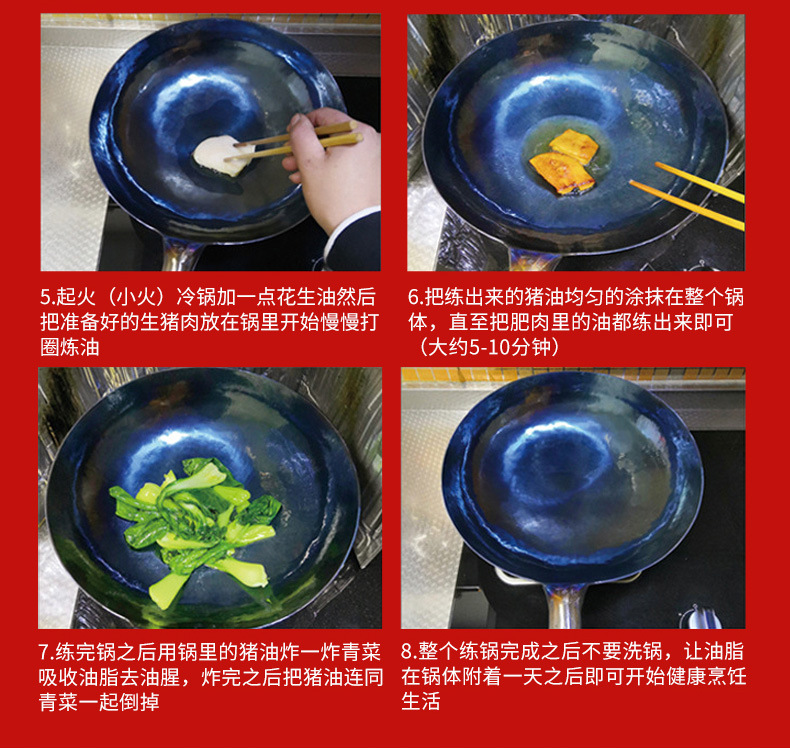 5.起火（小火）冷锅加一点花生油然后把准备好的生猪肉放在锅里开始慢慢打圈炼油

6.把练出来的猪油均匀的涂抹在整个锅体，直至把肥肉里的油都练出来即可（大约5-10分钟）

7.练完锅之后用锅里的猪油炸一炸青菜吸收油脂去油腥，炸完之后把猪油连同青菜一起倒掉

8.整个练锅完成之后不要洗锅，让油脂在锅体附着一天之后即可开始健康烹饪生活