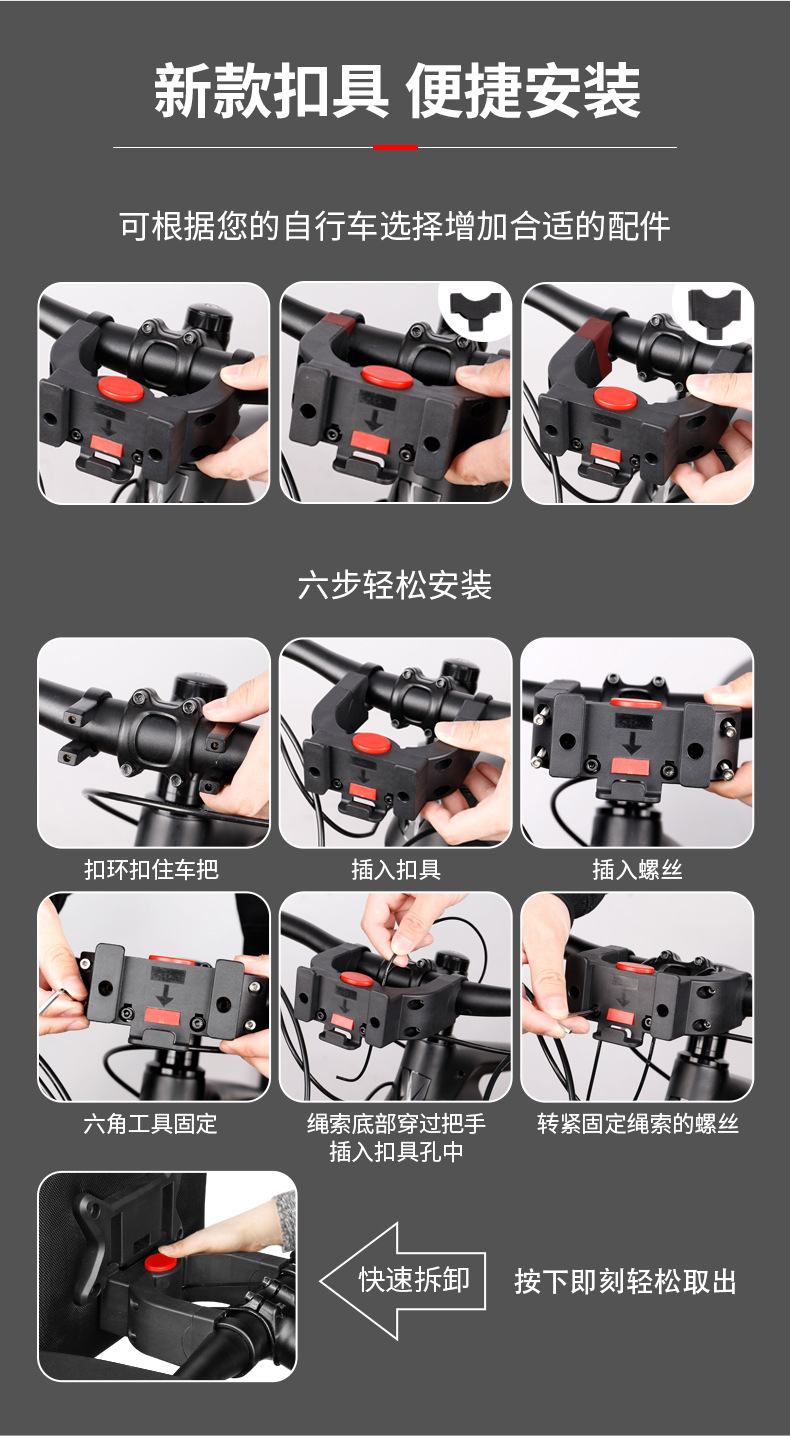 新款扣具 便捷安装

可根据您的自行车选择增加合适的配件

六步轻松安装

扣环扣住车把

插入扣具

插入螺丝

六角工具固定

绳索底部穿过把手插入扣具孔中

转紧固定绳索的螺丝

快速拆卸

按下即刻轻松取出