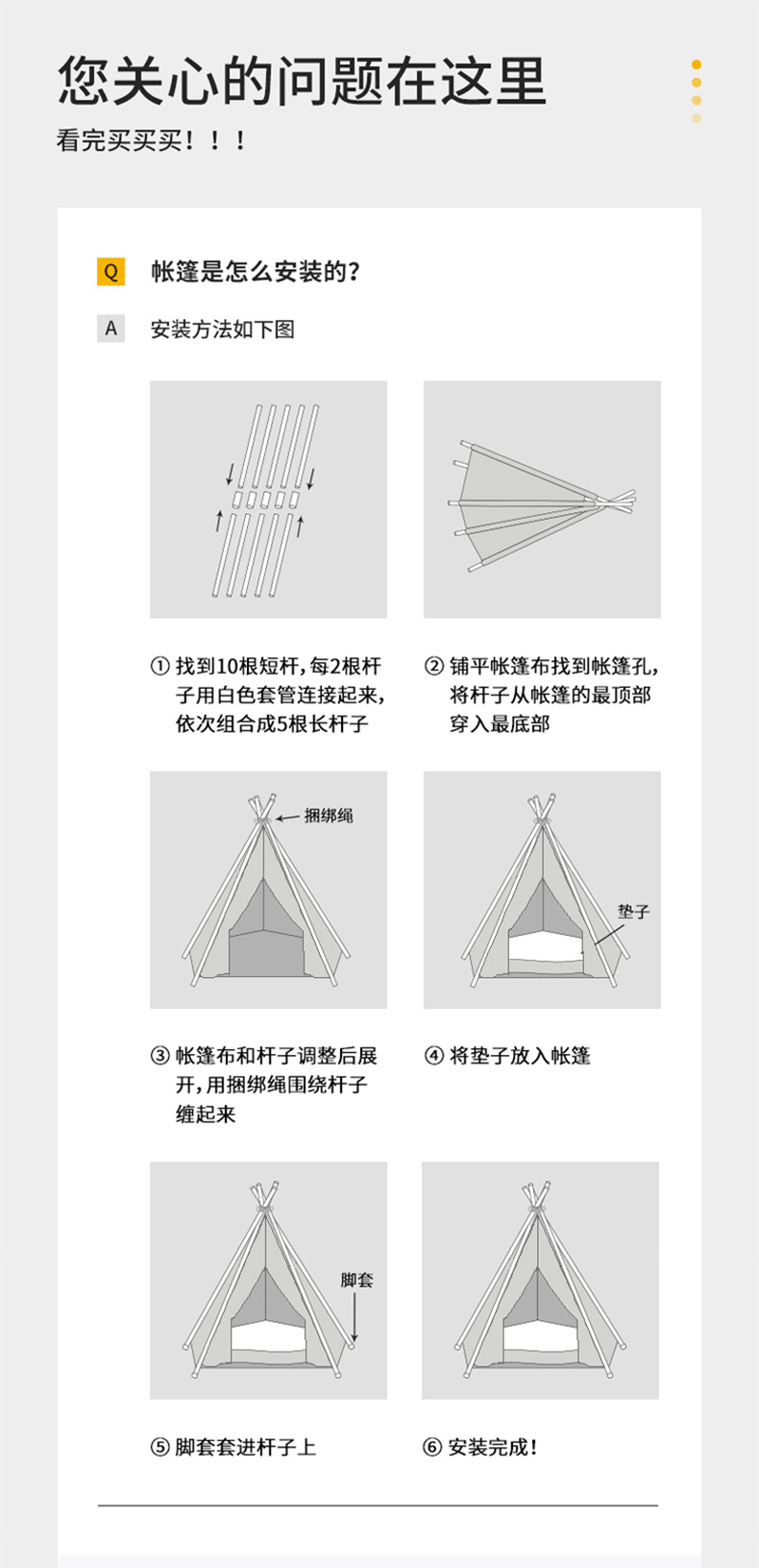 您关心的问题在这里

看完买买买！！！

Q 帐篷是怎么安装的？

A 安装方法如下图

① 找到10根短杆，每2根杆子用白色套管连接起来，依次组合成5根长杆子

② 铺平帐篷布找到帐篷孔，将杆子从帐篷的最顶部穿入最底部

捆绑绳

垫子

③ 帐篷布和杆子调整后展开，用捆绑绳围绕杆子缠起来

④ 将垫子放入帐篷

脚套

⑤ 脚套套进杆子上

⑥ 安装完成！