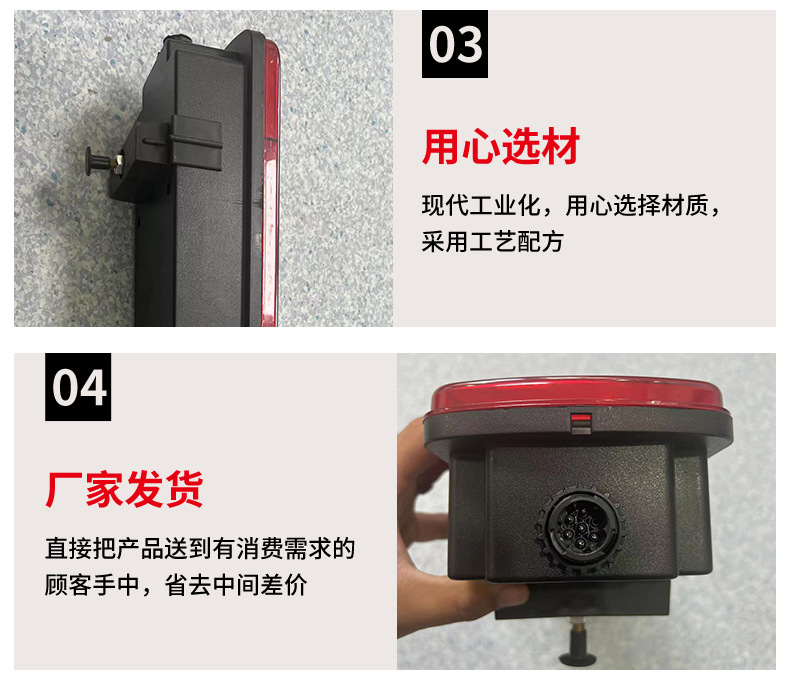 03

用心选材

现代工业化，用心选择材质，采用工艺配方

04

厂家发货

直接把产品送到有消费需求的顾客手中，省去中间差价