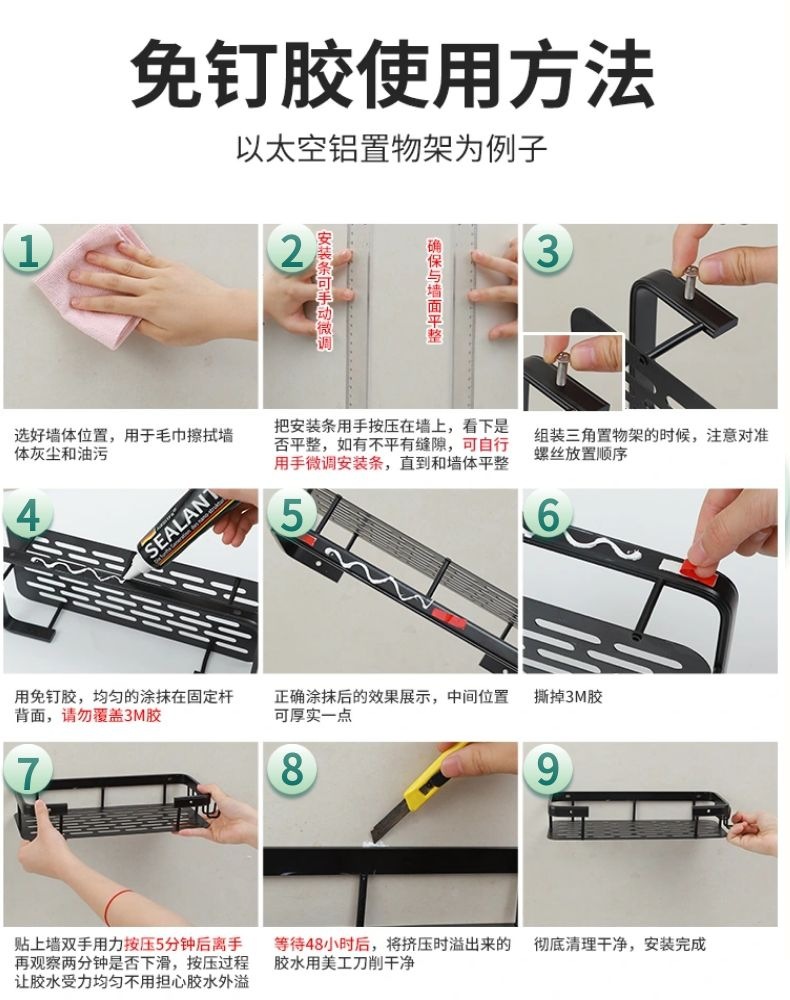 免钉胶使用方法

以太空铝置物架为例子

1

选好墙体位置，用于毛巾擦拭墙体灰尘和油污

2

安装条可手动微调

确保与墙面平整

把安装条用手按压在墙上，看下是否平整，如有不平有缝隙，可自行用手微调安装条，直到和墙体平整

3

组装三角置物架的时候，注意对准螺丝放置顺序

4

SEALANT

用免钉胶，均匀的涂抹在固定杆背面，请勿覆盖3M胶

5

正确涂抹后的效果展示，中间位置可厚实一点

6

撕掉3M胶

7

贴上墙双手用力按压5分钟后离手再观察两分钟是否下滑，按压过程让胶水受力均匀不用担心胶水外溢

8

等待48小时后，将挤压时溢出来的胶水用美工刀削干净

9

彻底清理干净，安装完成