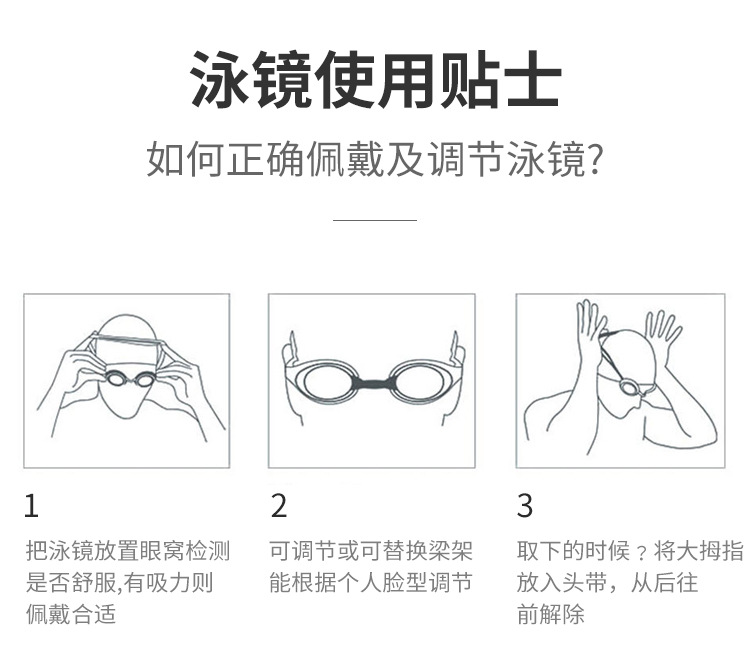 泳镜使用贴士

如何正确佩戴及调节泳镜?

1

把泳镜放置眼窝检测是否舒服,有吸力则佩戴合适

2

可调节或可替换梁架能根据个人脸型调节

3

取下的时候？将大拇指放入头带，从后往前解除