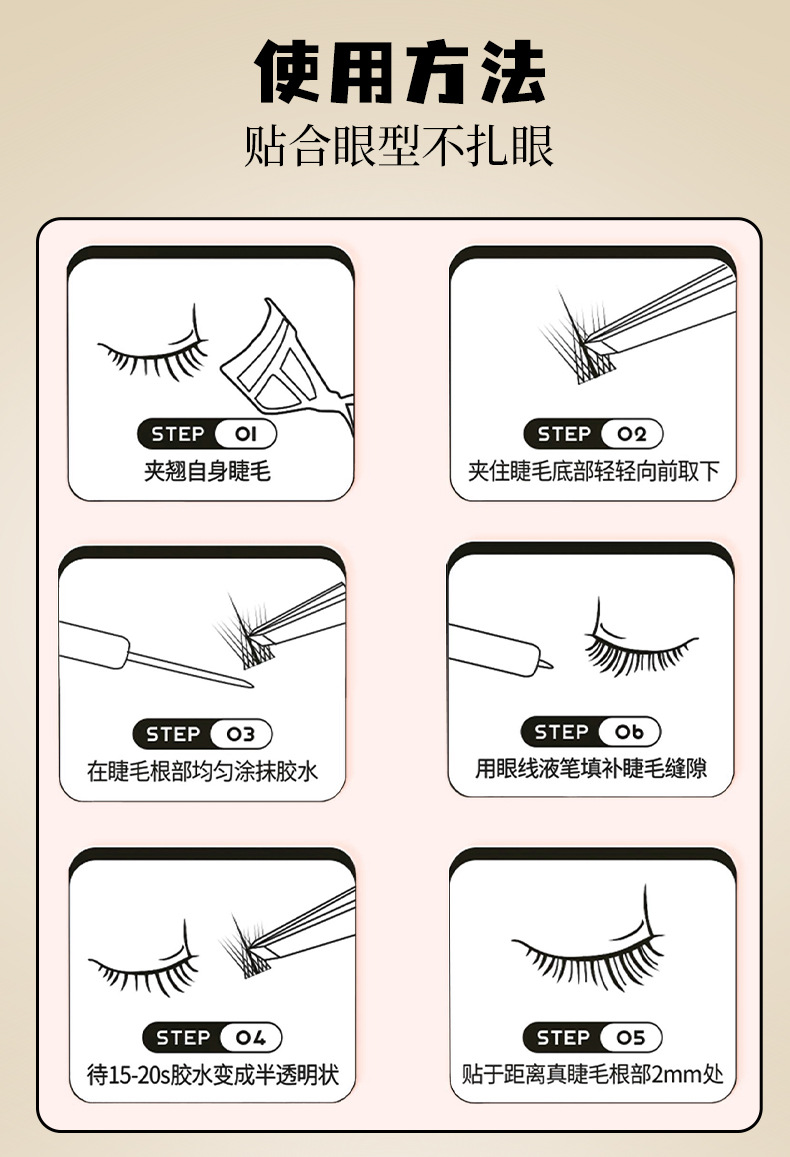 使用方法
贴合眼型不扎眼

STEP 01
夹翘自身睫毛

STEP 02
夹住睫毛底部轻轻向前取下

STEP 03
在睫毛根部均匀涂抹胶水

STEP 06
用眼线液笔填补睫毛缝隙

STEP 04
待15-20s胶水变成半透明状

STEP 05
贴于距离真睫毛根部2mm处