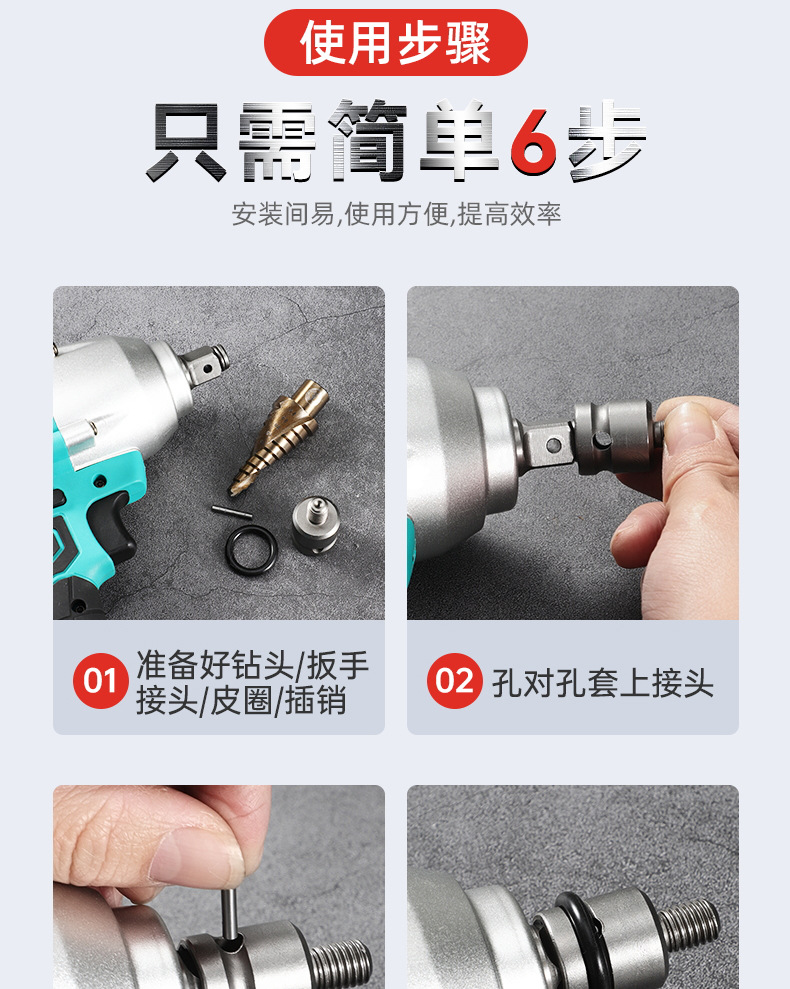 使用步骤

只需简单6步

安装间易,使用方便,提高效率

01 准备好钻头/扳手接头/皮圈/插销

02 孔对孔套上接头