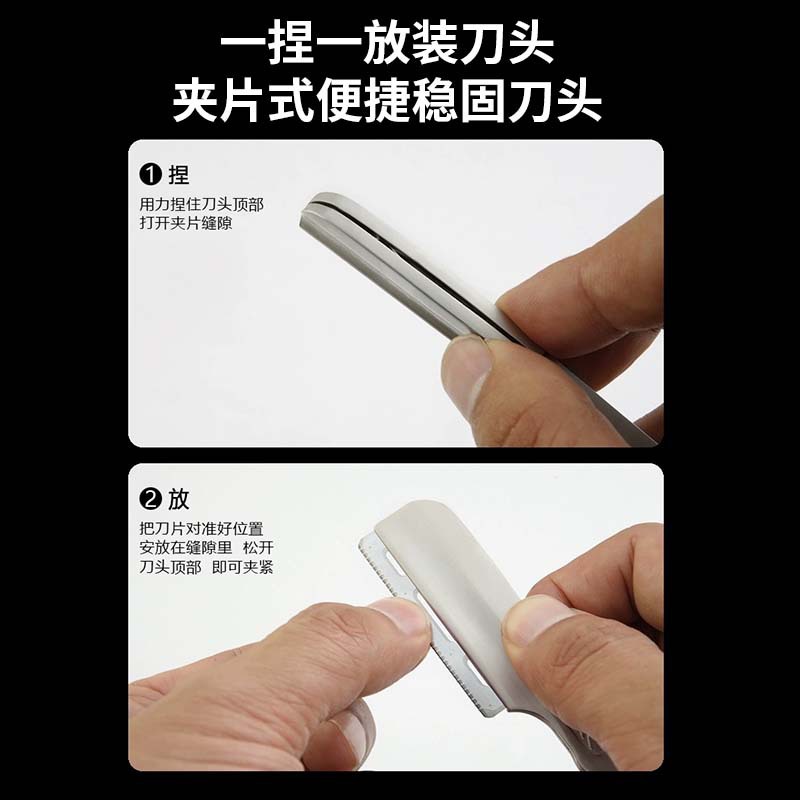 一捏一放装刀头
夹片式便捷稳固刀头

❶ 捏
用力捏住刀头顶部
打开夹片缝隙

❷ 放
把刀片对准好位置
安放在缝隙里 松开
刀头顶部 即可夹紧