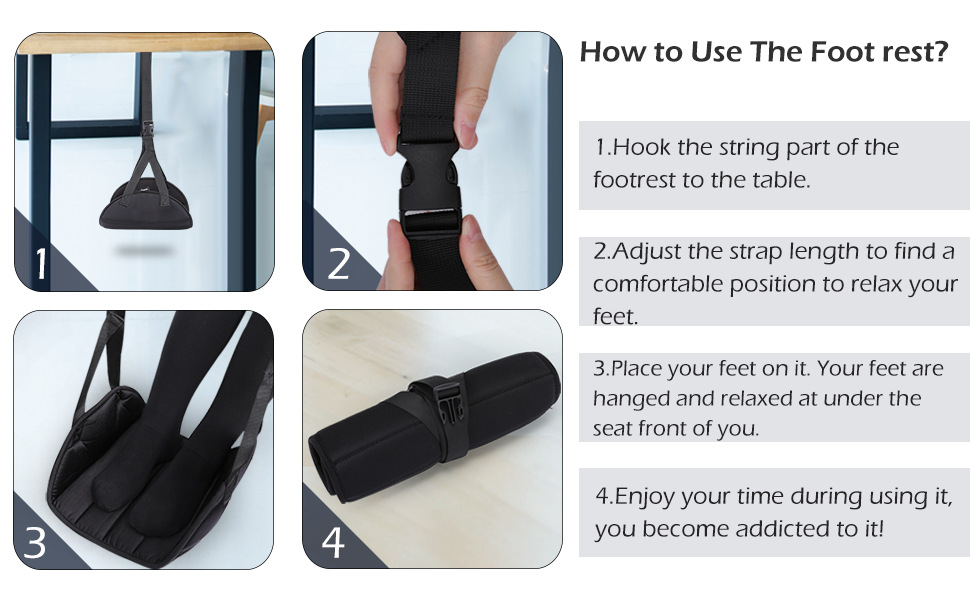 1

2

3

4

How to Use The Foot rest?

1.Hook the string part of the footrest to the table.

2.Adjust the strap length to find a comfortable position to relax your feet.

3.Place your feet on it. Your feet are hanged and relaxed at under the seat front of you.

4.Enjoy your time during using it, you become addicted to it!