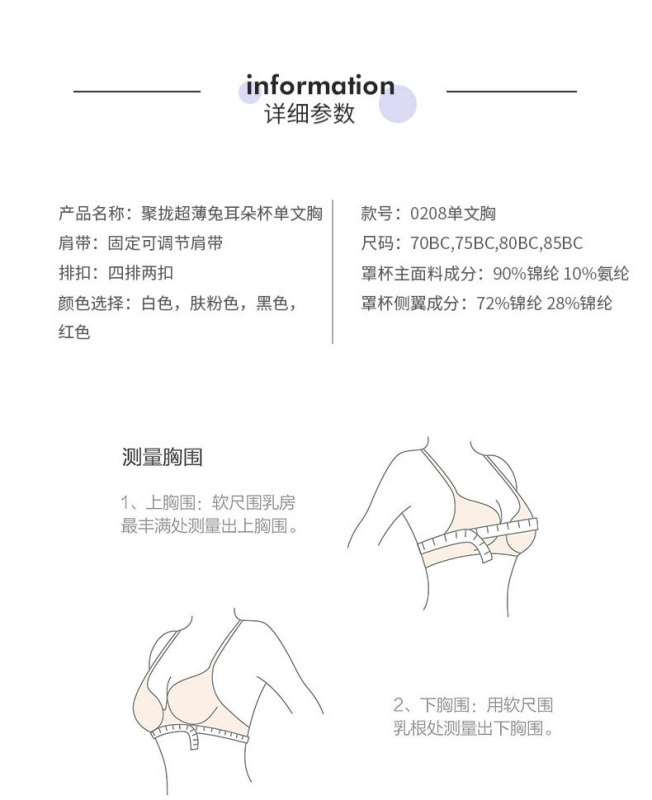 information
详细参数

产品名称：聚拢超薄兔耳朵杯单文胸
肩带：固定可调节肩带
排扣：四排两扣
颜色选择：白色，肤粉色，黑色，红色

款号：0208单文胸
尺码：70BC,75BC,80BC,85BC
罩杯主面料成分：90%锦纶 10%氨纶
罩杯侧翼成分：72%锦纶 28%锦纶

测量胸围

1、上胸围：软尺围乳房最丰满处测量出上胸围。

2、下胸围：用软尺围乳根处测量出下胸围。