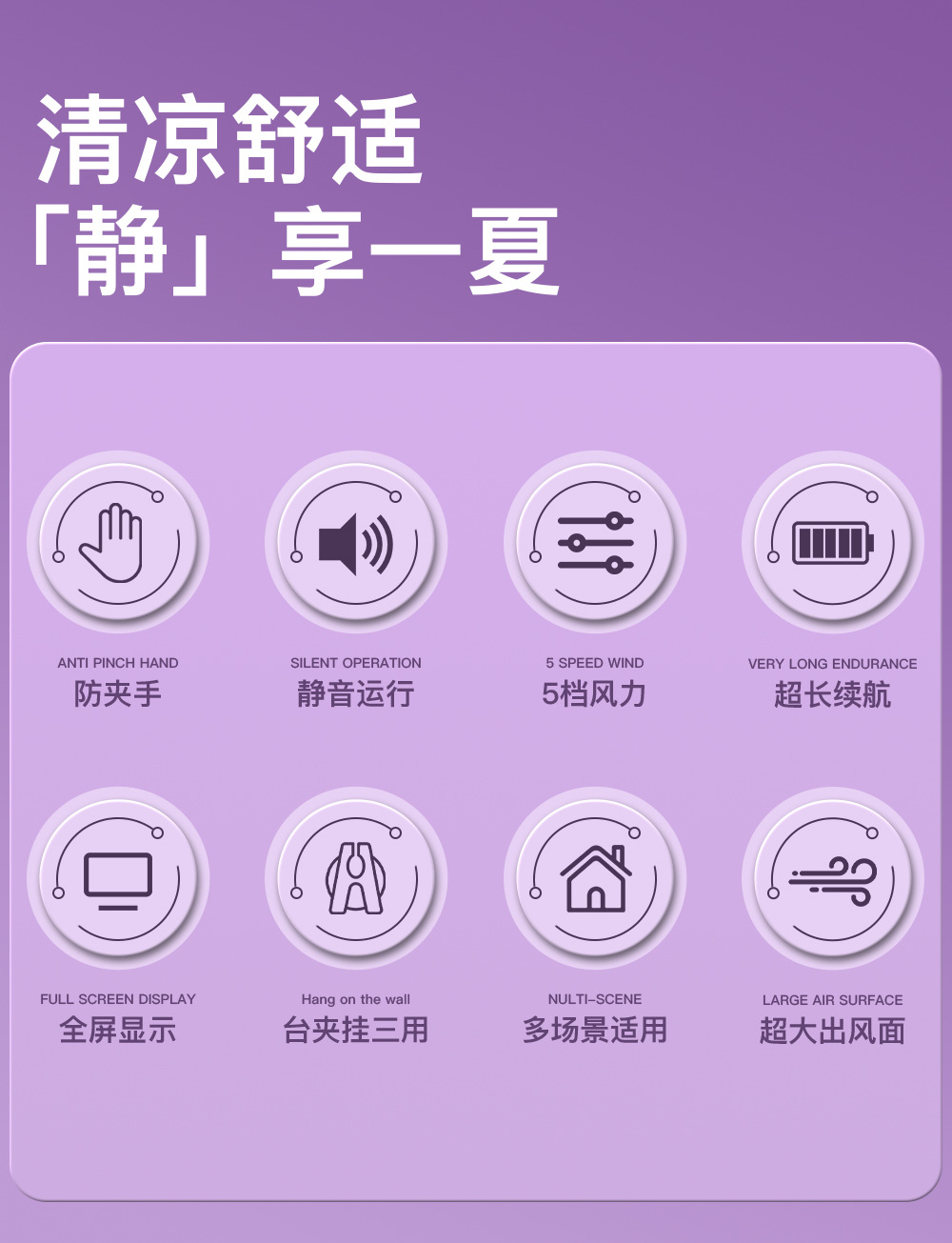 清凉舒适
「静」享一夏

ANTI PINCH HAND
防夹手

SILENT OPERATION
静音运行

5 SPEED WIND
5档风力

VERY LONG ENDURANCE
超长续航

FULL SCREEN DISPLAY
全屏显示

Hang on the wall
台夹挂三用

NULTI-SCENE
多场景适用

LARGE AIR SURFACE
超大出风面