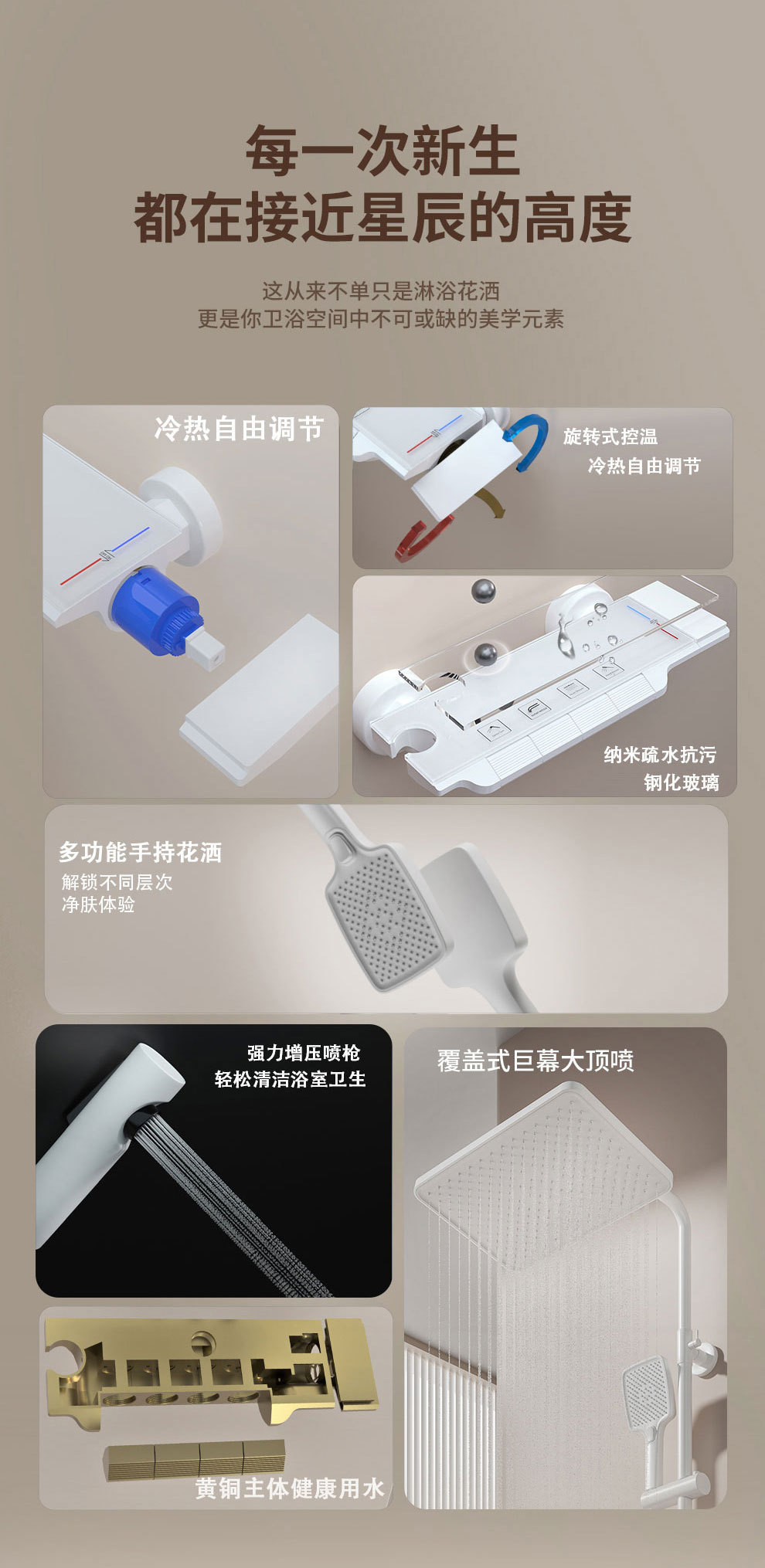 每一次新生
都在接近星辰的高度

这从来不单只是淋浴花洒
更是你卫浴空间中不可或缺的美学元素

冷热自由调节

旋转式控温
冷热自由调节

纳米疏水抗污
钢化玻璃

多功能手持花洒
解锁不同层次
净肤体验

强力增压喷枪
轻松清洁浴室卫生

覆盖式巨幕大顶喷

黄铜主体健康用水